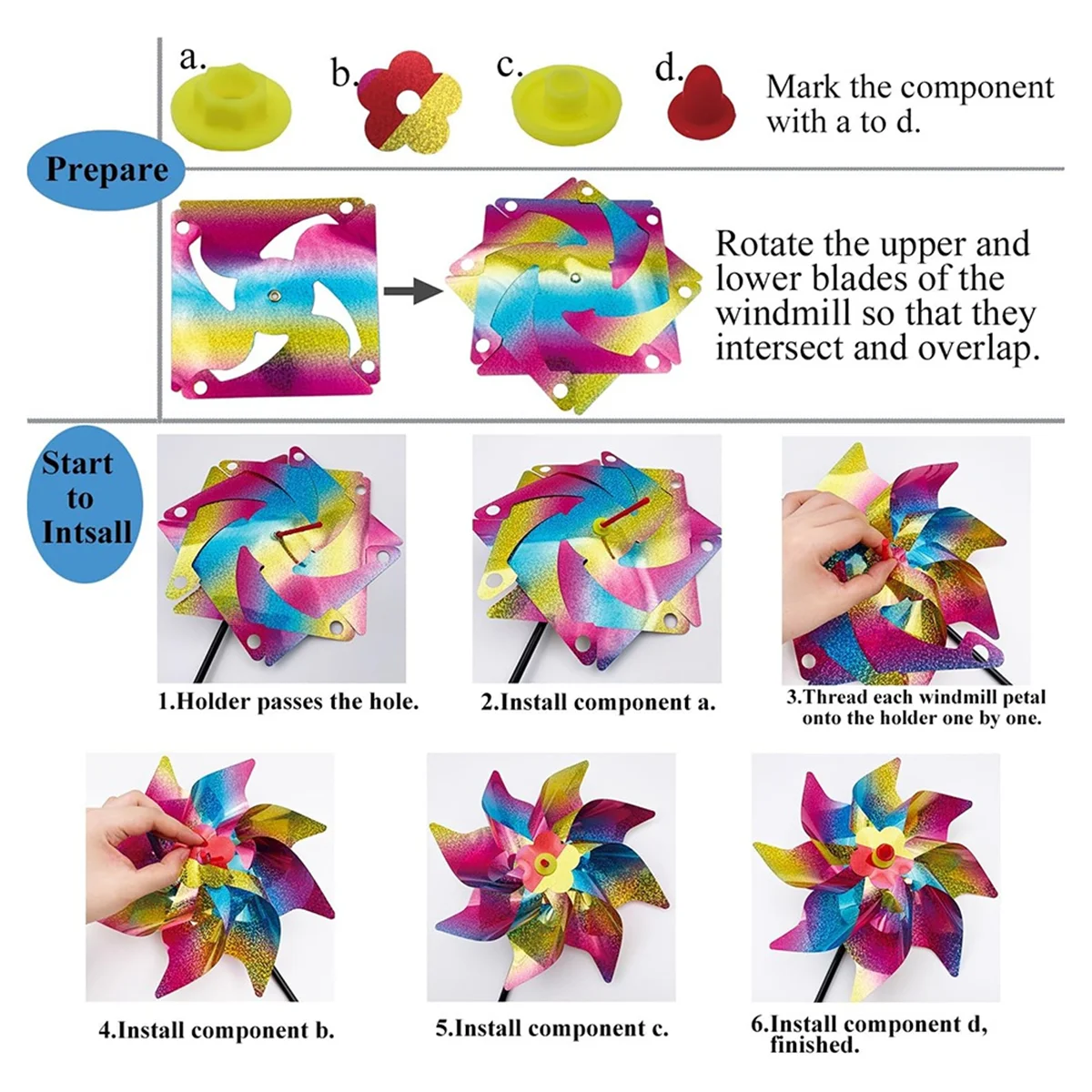 Prepare

a.

b.

c.

d.

Mark the component with a to d.

Rotate the upper and lower blades of the windmill so that they intersect and overlap.

Start to Intsall

1.Holder passes the hole.

2.Install component a.

3.Thread each windmill petal onto the holder one by one.

4.Install component b.

5.Install component c.

6.Install component d, finished.