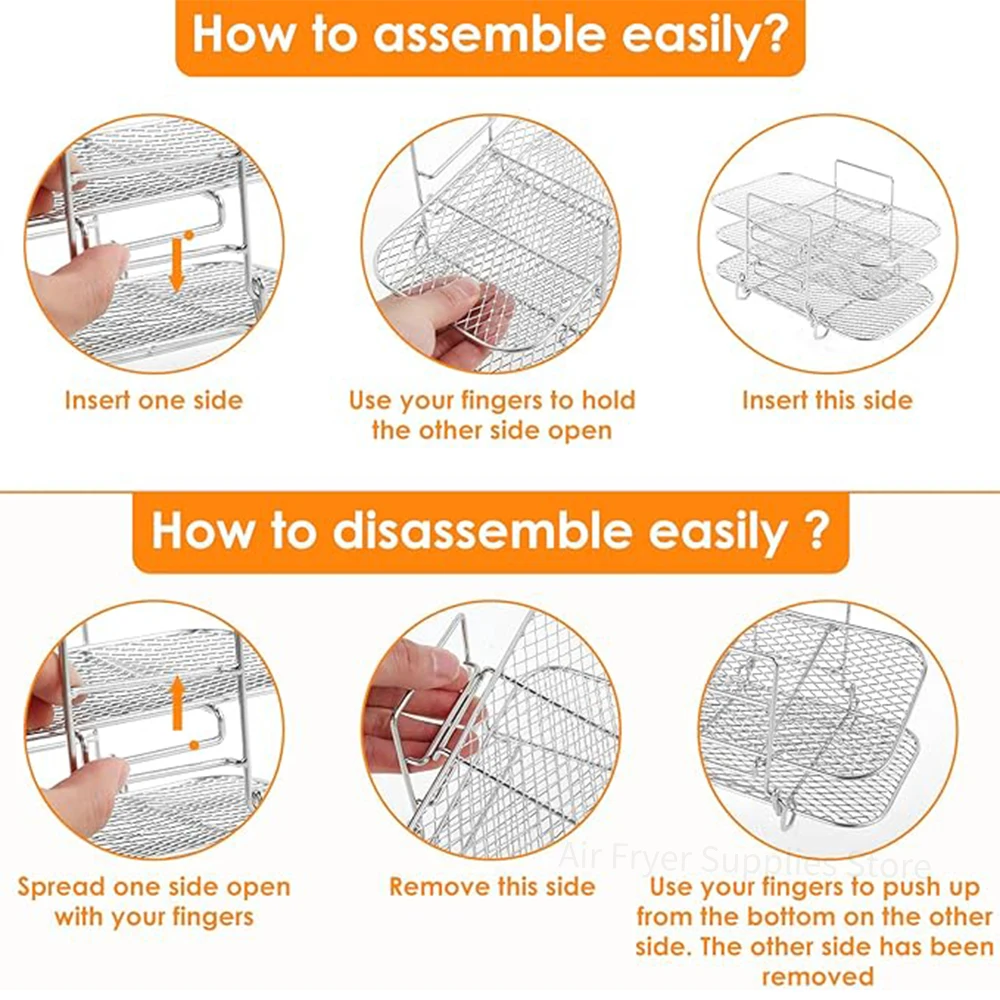 How to assemble easily?

Insert one side

Use your fingers to hold the other side open

Insert this side

How to disassemble easily ?

Spread one side open with your fingers

Remove this side

Air Fryer Supplies Store

Use your fingers to push up from the bottom on the other side. The other side has been removed