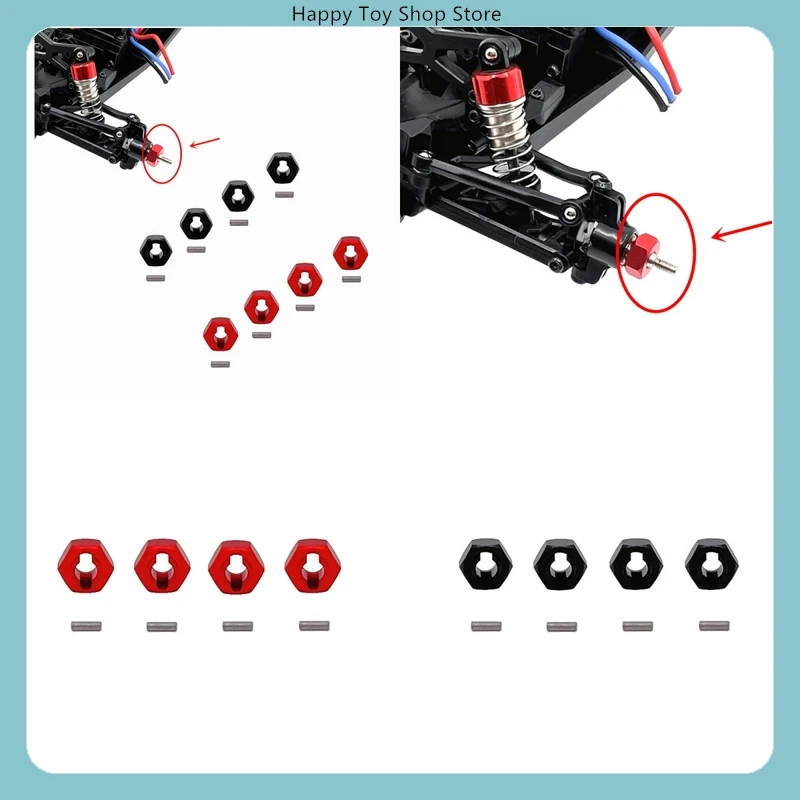 Happy Toy Shop Store