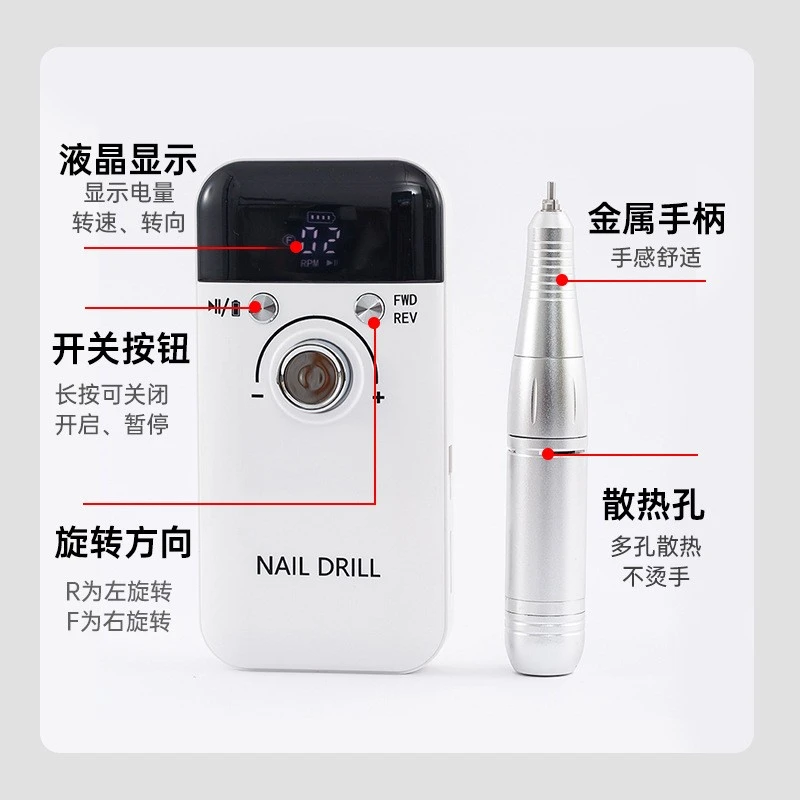 液晶显示
显示电量
转速、转向

开关按钮
长按可关闭
开启、暂停

旋转方向
R为左旋转
F为右旋转

02
RPM

FWD
REV

-
+

NAIL DRILL

金属手柄
手感舒适

散热孔
多孔散热
不烫手