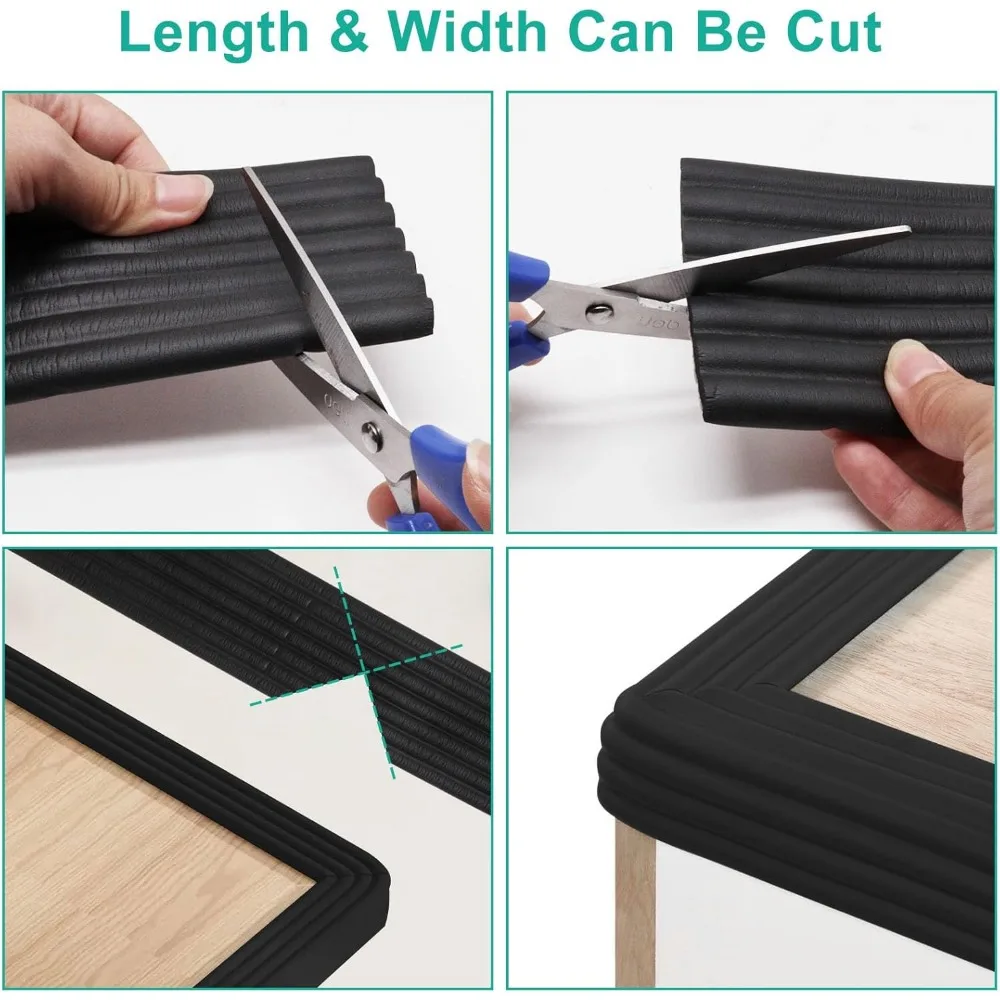 Length & Width Can Be Cut