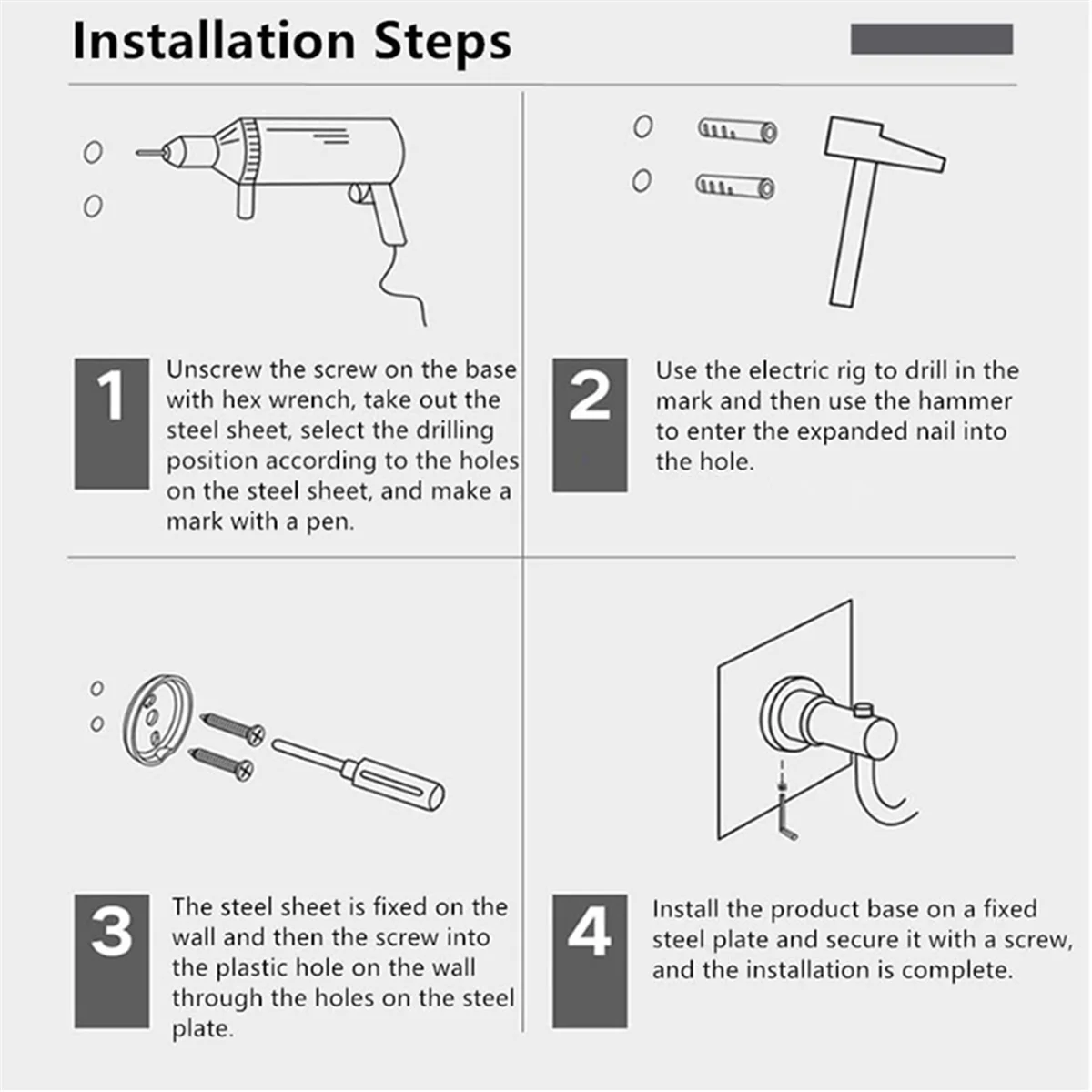 Installation Steps

1

Unscrew the screw on the base with hex wrench, take out the steel sheet, select the drilling position according to the holes on the steel sheet, and make a mark with a pen.

2

Use the electric rig to drill in the mark and then use the hammer to enter the expanded nail into the hole.

3

The steel sheet is fixed on the wall and then the screw into the plastic hole on the wall through the holes on the steel plate.

4

Install the product base on a fixed steel plate and secure it with a screw, and the installation is complete.