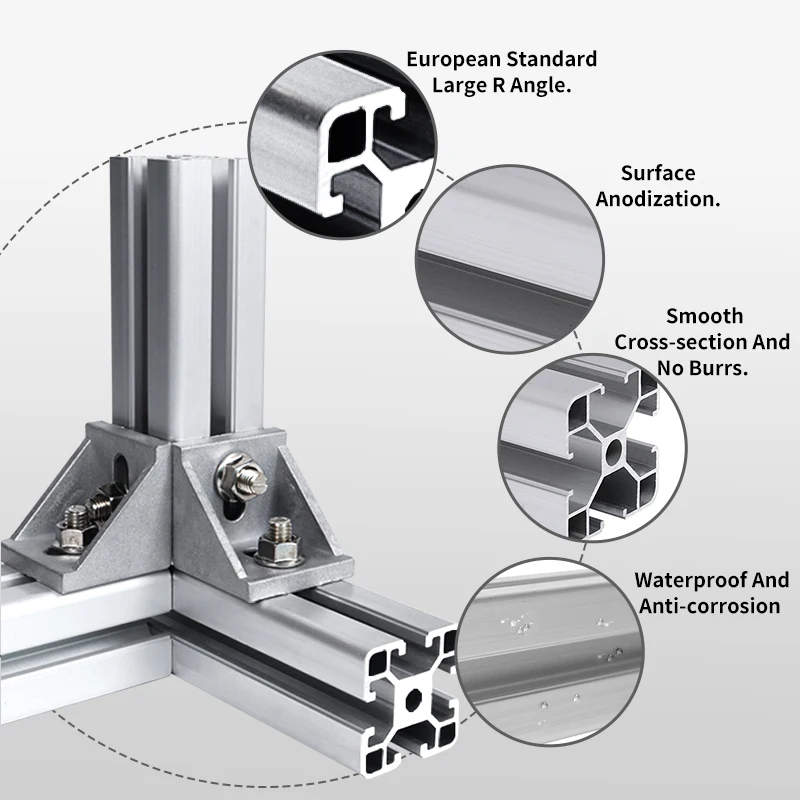 European Standard
Large R Angle.

Surface
Anodization.

Smooth
Cross-section And
No Burrs.

Waterproof And
Anti-corrosion