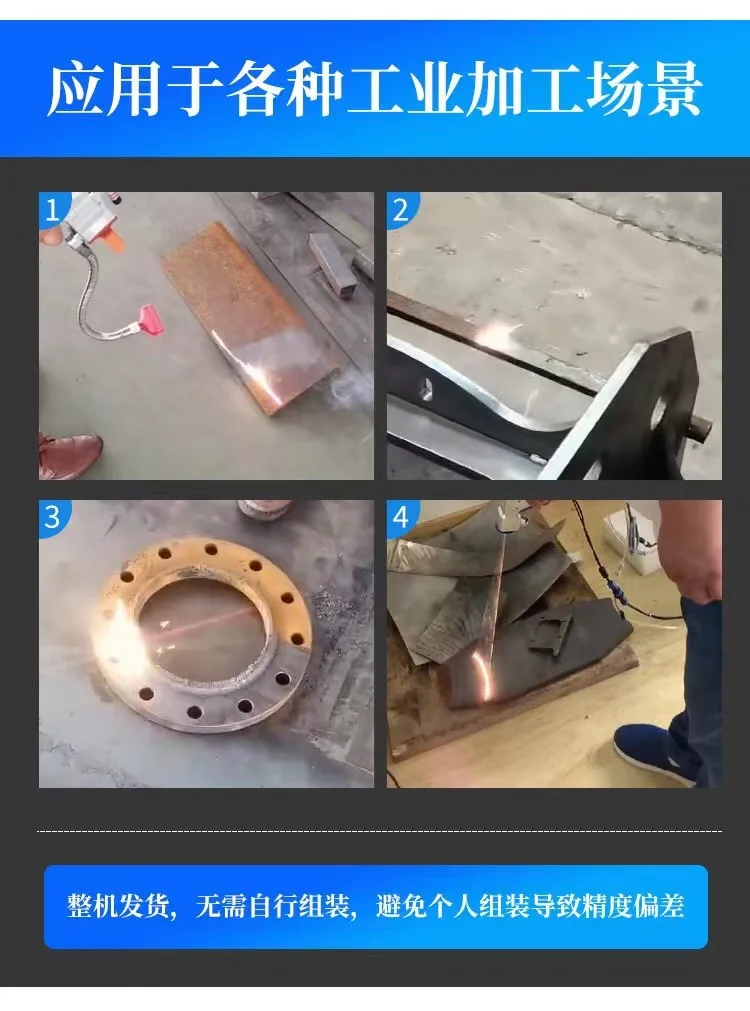 应用于各种工业加工场景

1

2

3

4

整机发货，无需自行组装，避免个人组装导致精度偏差