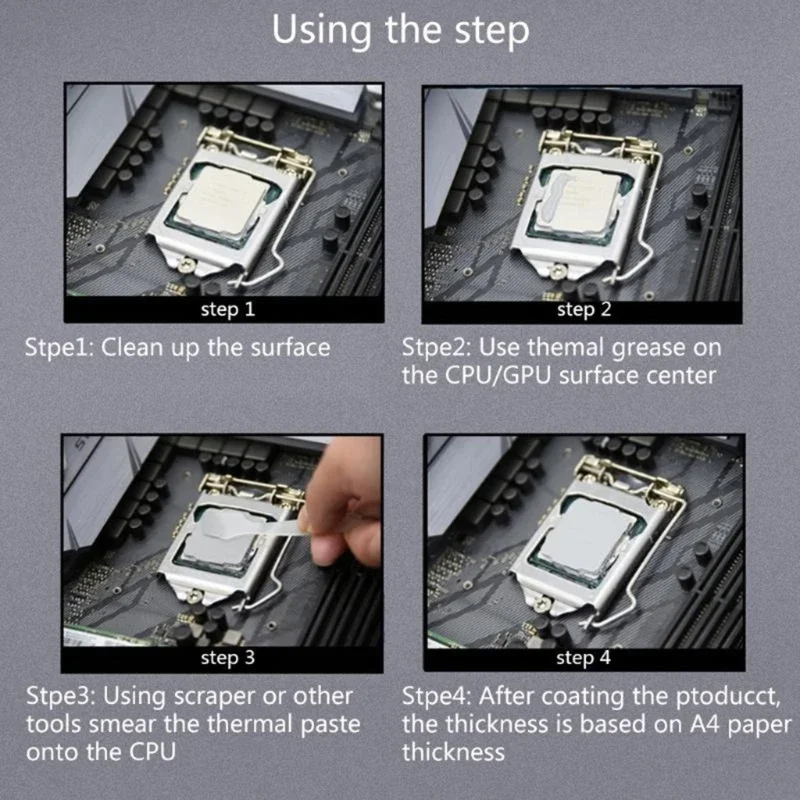 Using the step

step 1

Stpe1: Clean up the surface

step 2

Stpe2: Use themal grease on the CPU/GPU surface center

step 3

Stpe3: Using scraper or other tools smear the thermal paste onto the CPU

step 4

Stpe4: After coating the ptoducct, the thickness is based on A4 paper thickness