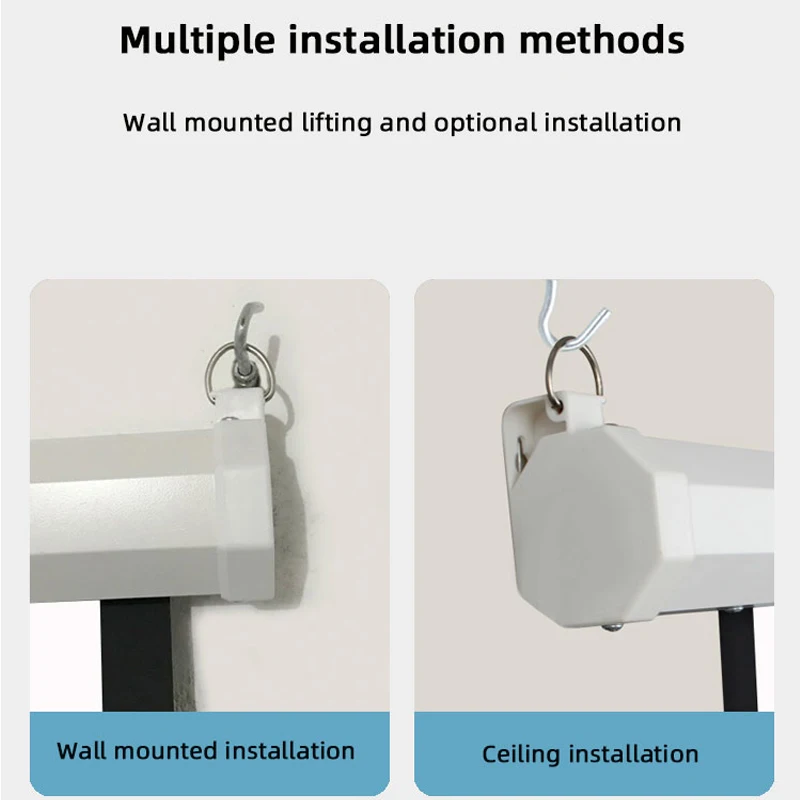 Multiple installation methods

Wall mounted lifting and optional installation

Wall mounted installation

Ceiling installation