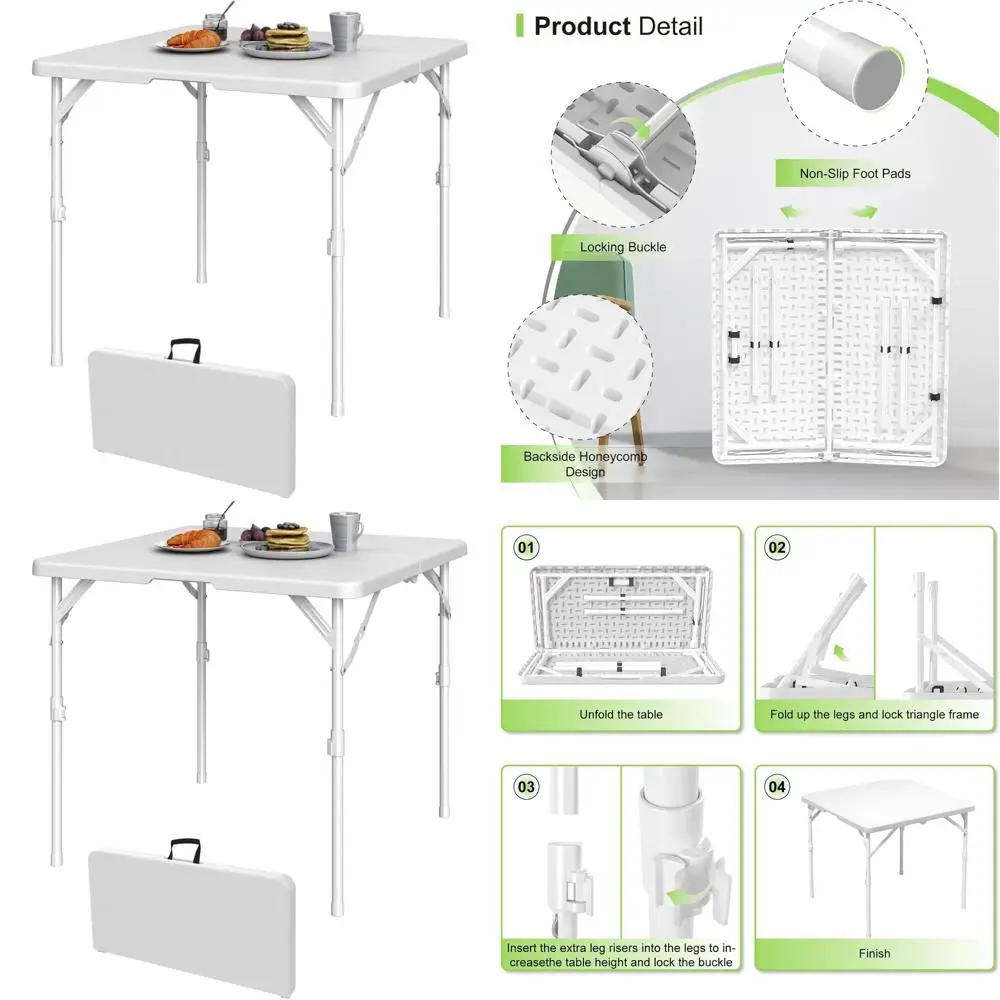 Product Detail

Non-Slip Foot Pads

Locking Buckle

Backside Honeycomb Design

01

Unfold the table

02

Fold up the legs and lock triangle frame

03

Insert the extra leg risers into the legs to increasethe table height and lock the buckle

04

Finish