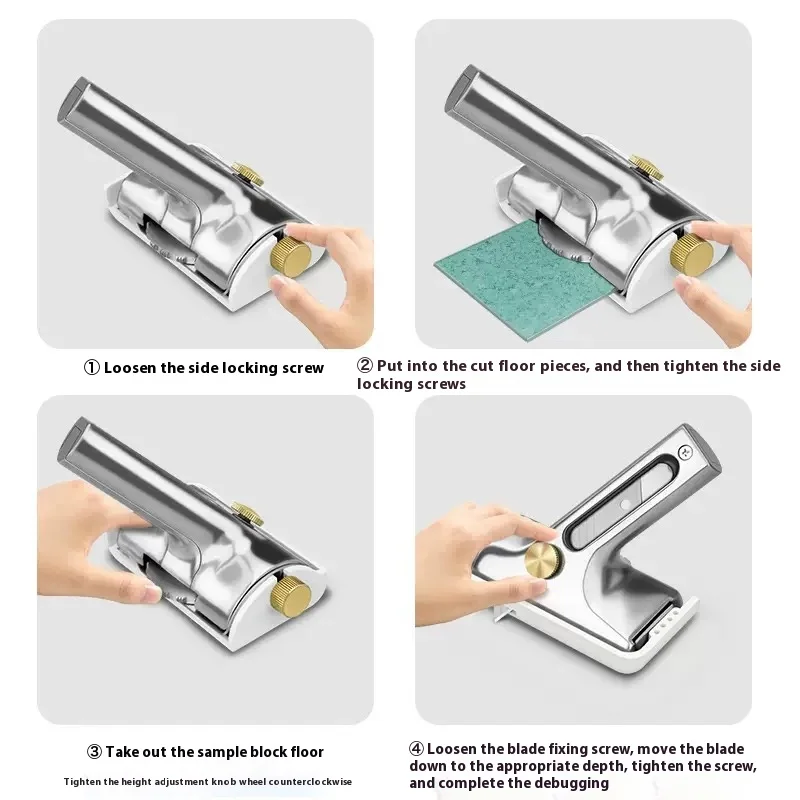 ① Loosen the side locking screw

② Put into the cut floor pieces, and then tighten the side locking screws

③ Take out the sample block floor

Tighten the height adjustment knob wheel counterclockwise

④ Loosen the blade fixing screw, move the blade down to the appropriate depth, tighten the screw, and complete the debugging