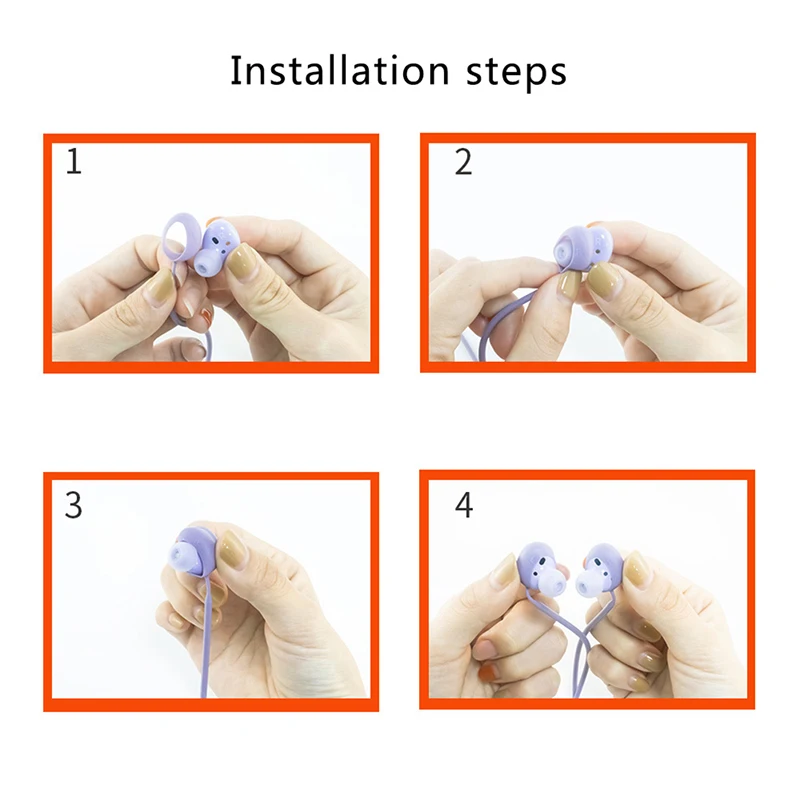 Installation steps

1

2

3

4