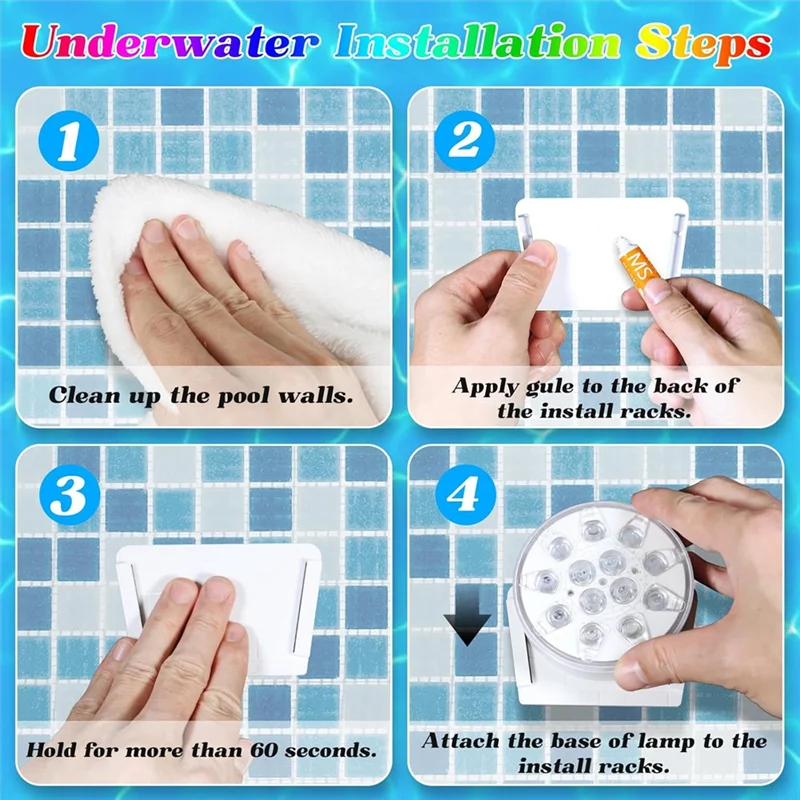 Underwater Installation Steps

1

Clean up the pool walls.

2

MS

Apply gule to the back of the install racks.

3

Hold for more than 60 seconds.

4

Attach the base of lamp to the install racks.