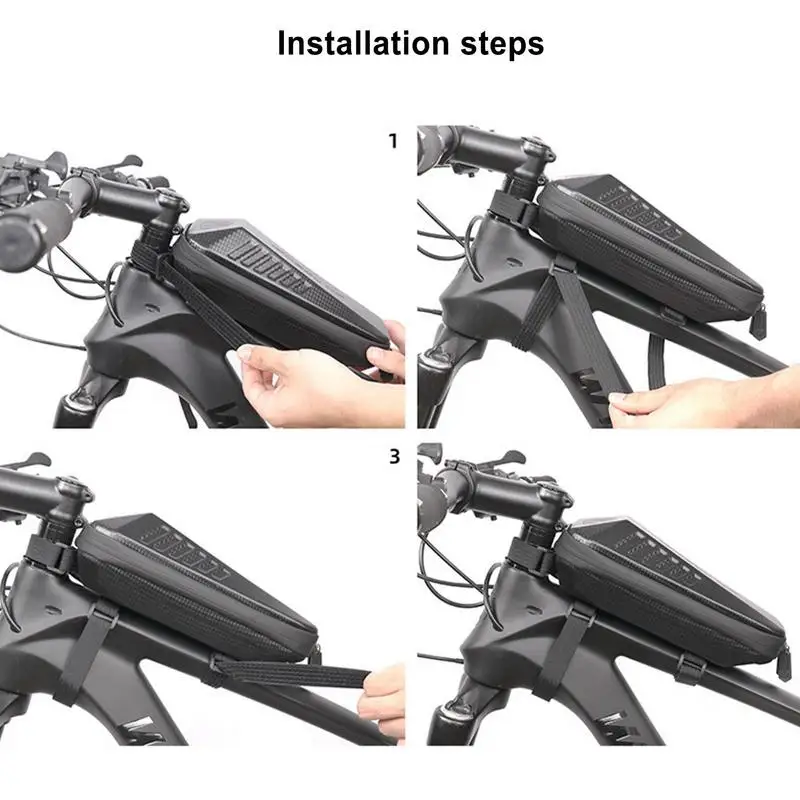 Installation steps

1

3