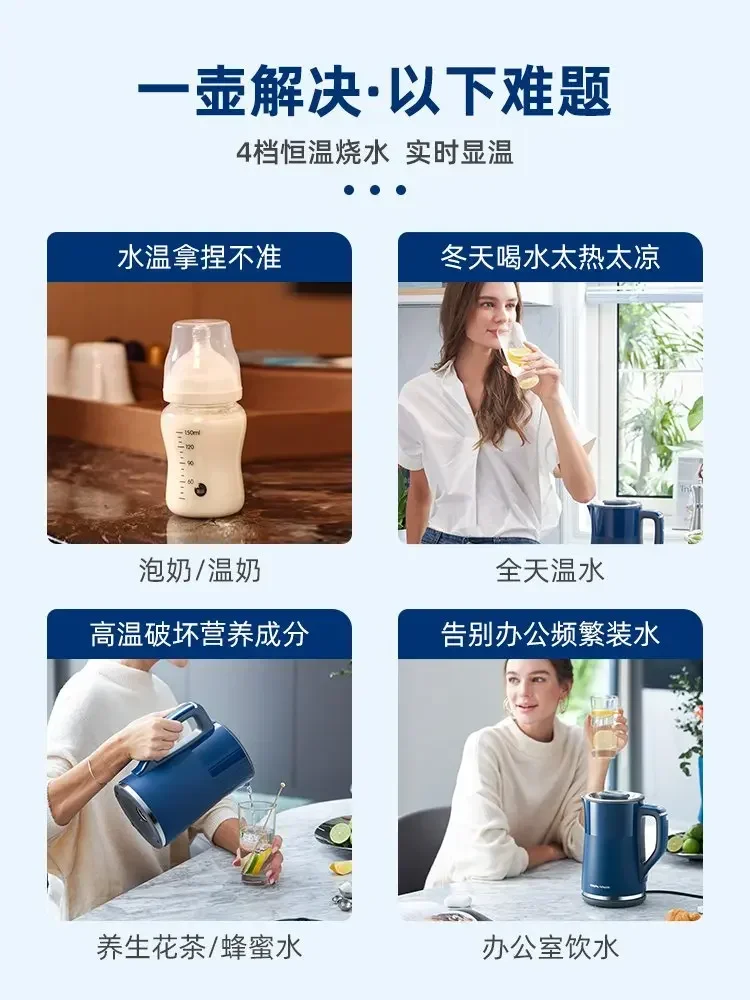 一壶解决·以下难题

4档恒温烧水 实时显温

水温拿捏不准

150ml
120
90
60

泡奶/温奶

冬天喝水太热太凉

全天温水

高温破坏营养成分

养生花茶/蜂蜜水

告别办公频繁装水

办公室饮水