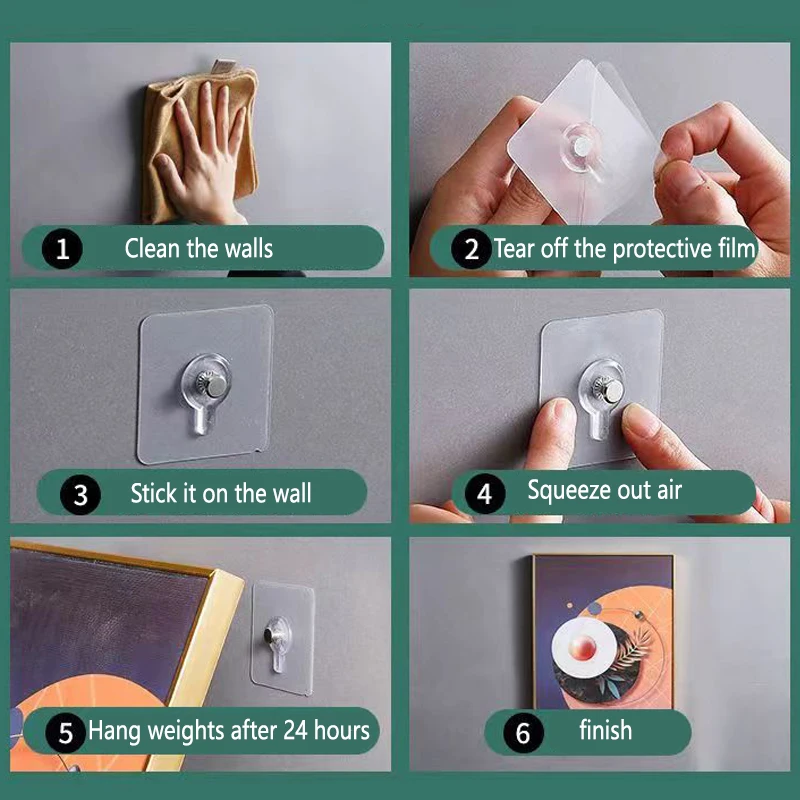 1 Clean the walls

2 Tear off the protective film

3 Stick it on the wall

4 Squeeze out air

5 Hang weights after 24 hours

6 finish