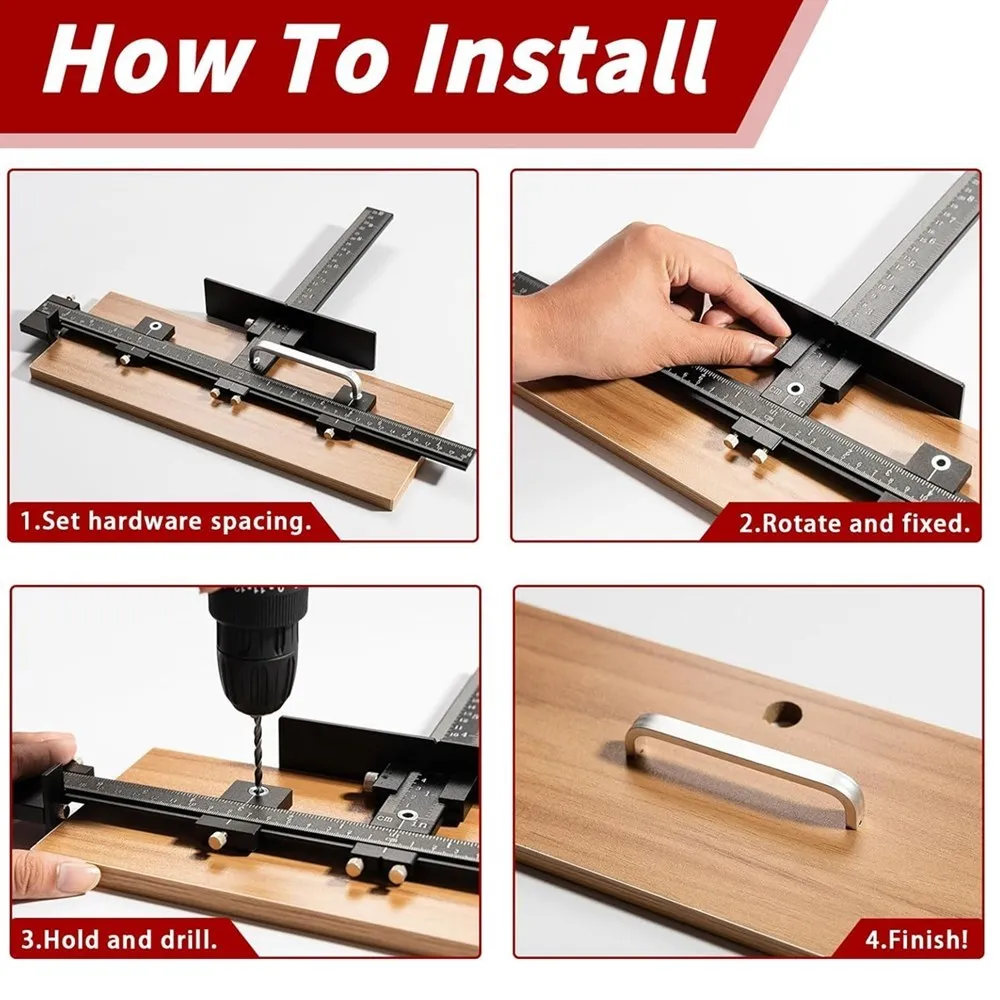 How To Install

1.Set hardware spacing.

2.Rotate and fixed.

3.Hold and drill.

4.Finish!