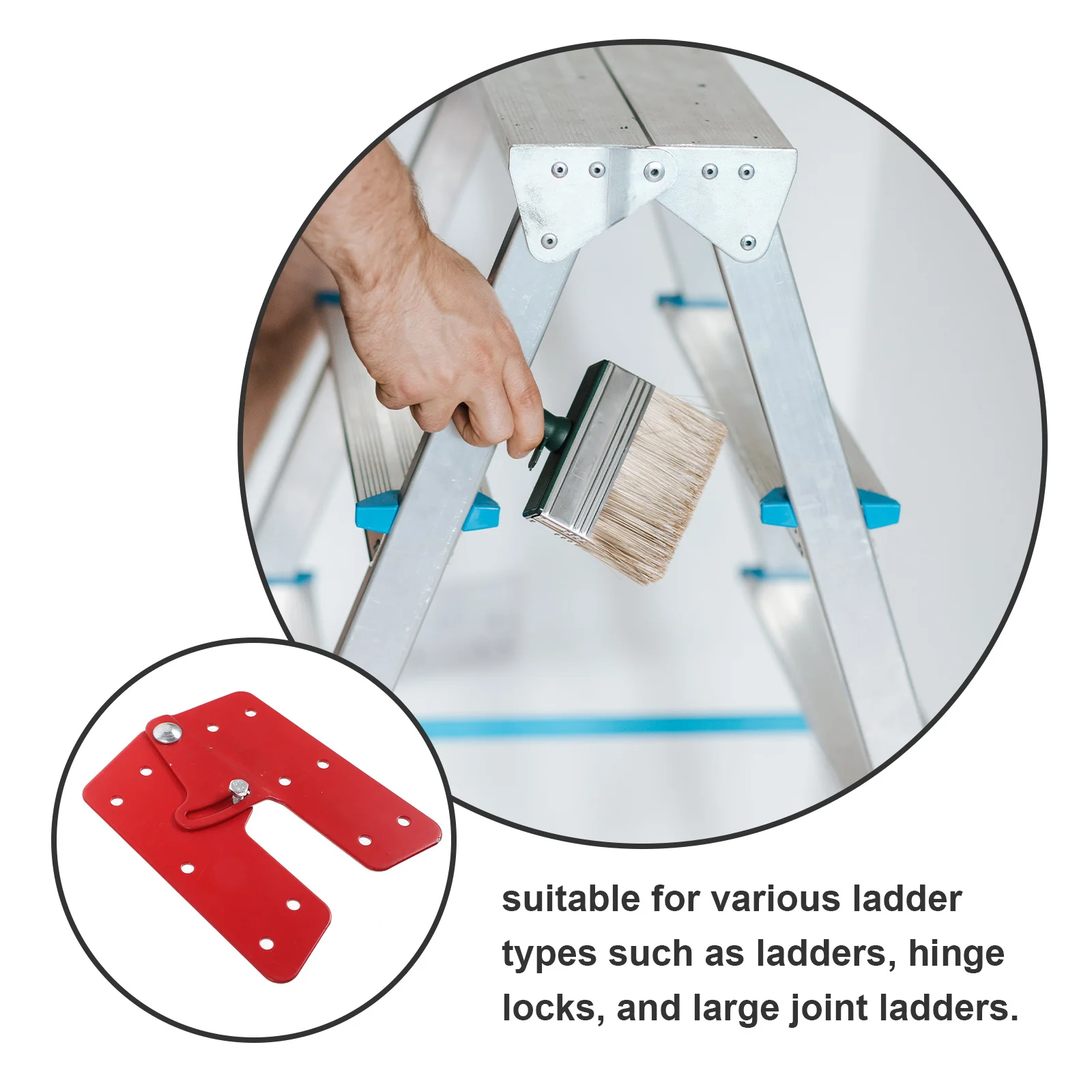 suitable for various ladder types such as ladders, hinge locks, and large joint ladders.