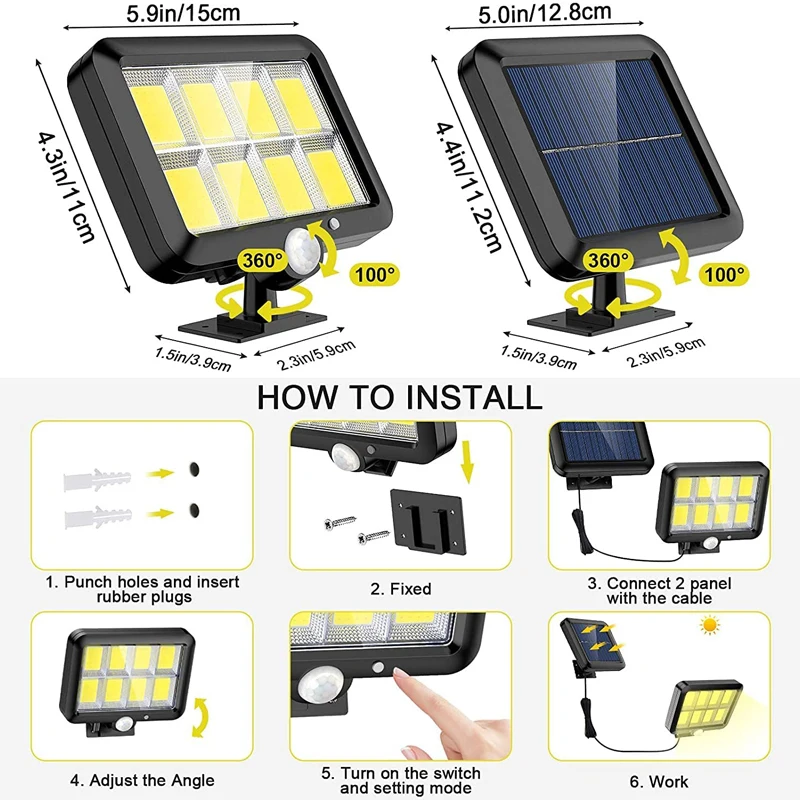 5.9in/15cm

4.3in/11cm

360°

100°

1.5in/3.9cm

2.3in/5.9cm

5.0in/12.8cm

4.4in/11.2cm

360°

100°

1.5in/3.9cm

2.3in/5.9cm

HOW TO INSTALL

1. Punch holes and insert rubber plugs

2. Fixed

3. Connect 2 panel with the cable

4. Adjust the Angle

5. Turn on the switch and setting mode

6. Work