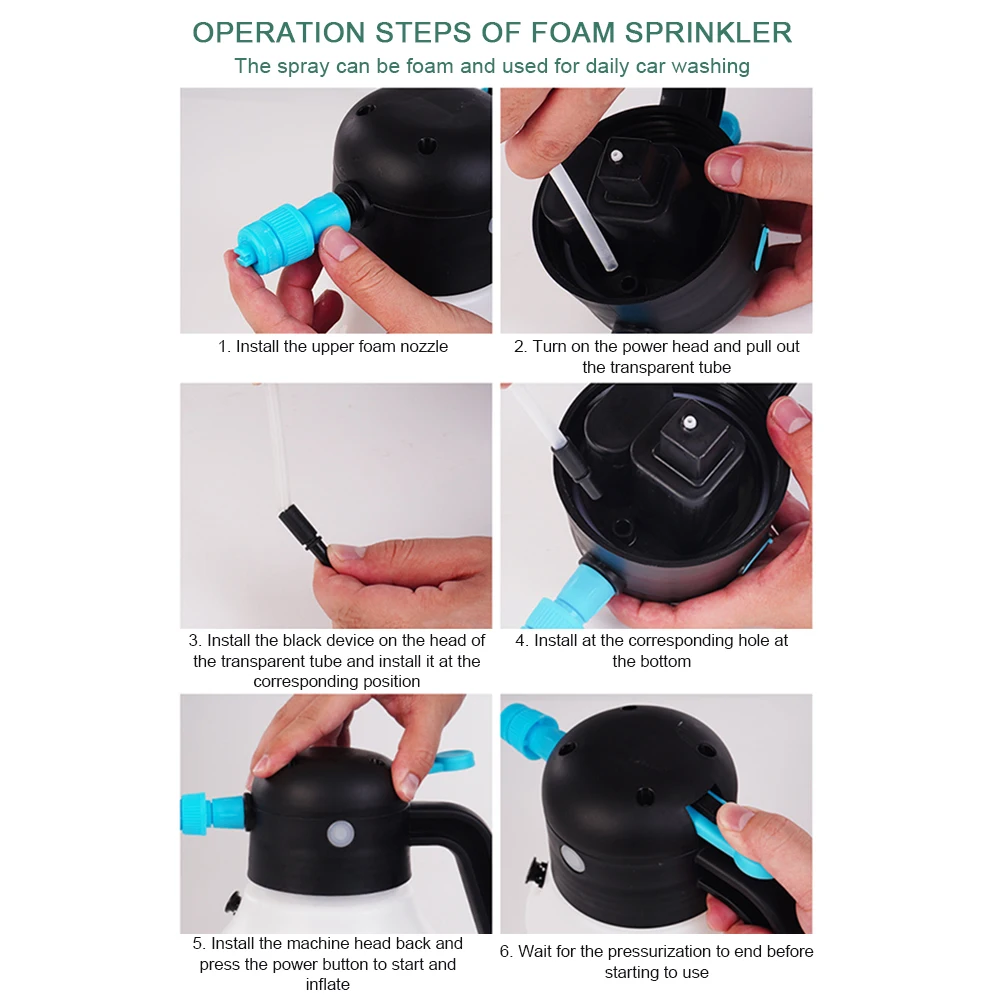 OPERATION STEPS OF FOAM SPRINKLER
The spray can be foam and used for daily car washing

1. Install the upper foam nozzle

2. Turn on the power head and pull out the transparent tube

3. Install the black device on the head of the transparent tube and install it at the corresponding position

4. Install at the corresponding hole at the bottom

5. Install the machine head back and press the power button to start and inflate

6. Wait for the pressurization to end before starting to use