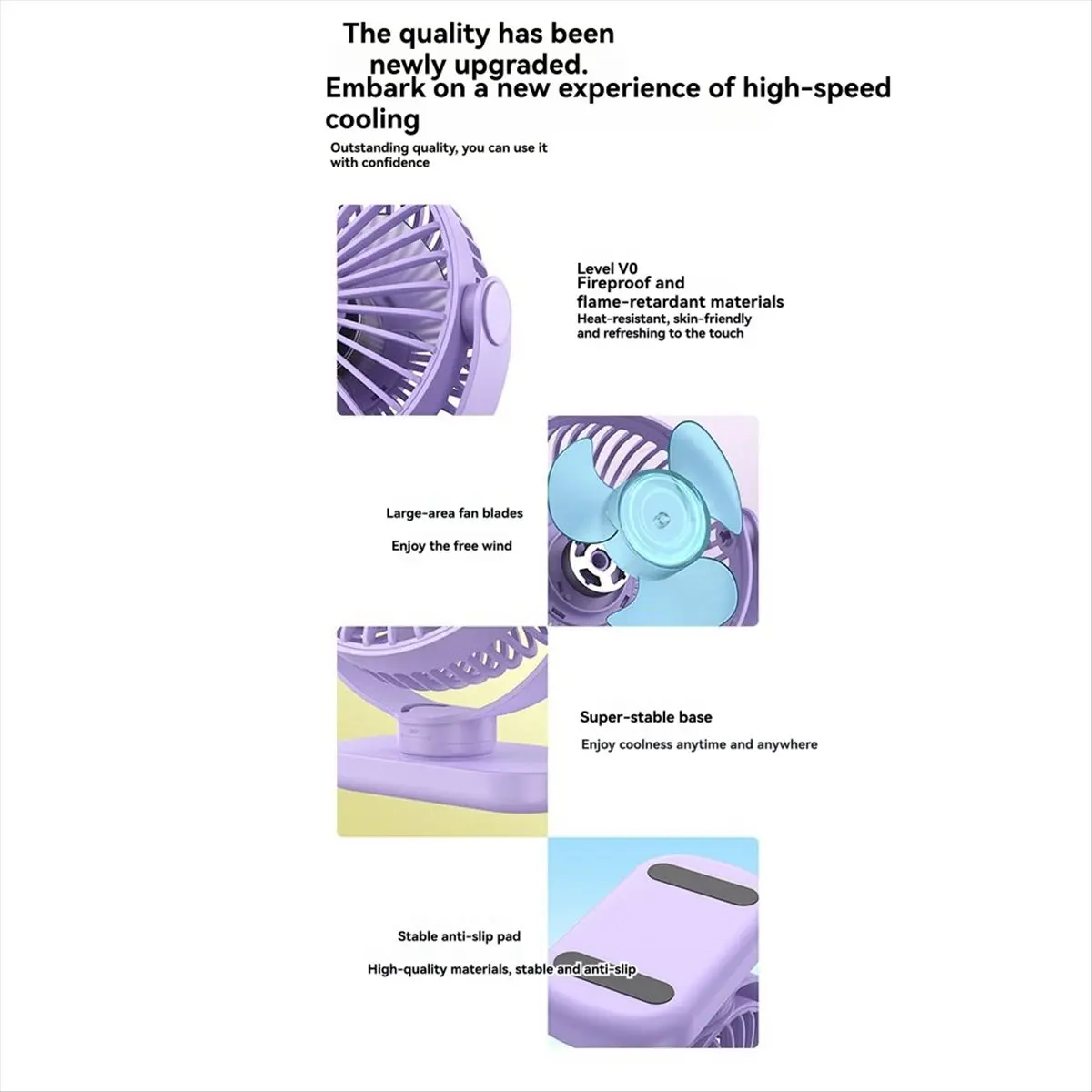 The quality has been newly upgraded.
Embark on a new experience of high-speed cooling

Outstanding quality, you can use it with confidence

Level V0
Fireproof and flame-retardant materials
Heat-resistant, skin-friendly and refreshing to the touch

Large-area fan blades

Enjoy the free wind

Super-stable base

Enjoy coolness anytime and anywhere

Stable anti-slip pad

High-quality materials, stable and anti-slip