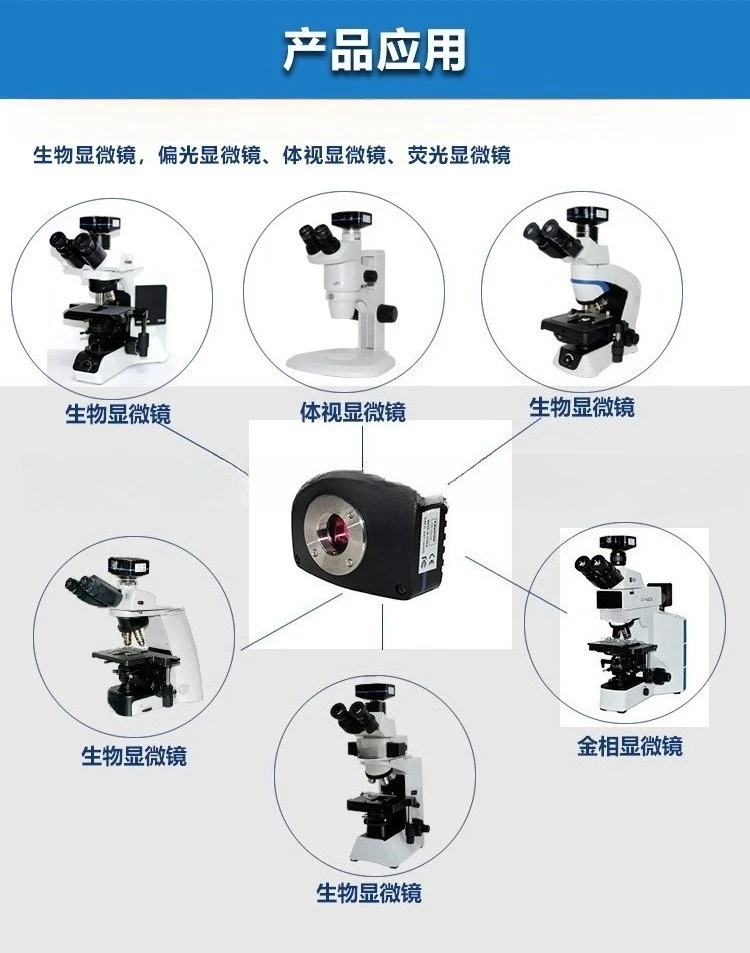 产品应用

生物显微镜，偏光显微镜、体视显微镜、荧光显微镜

生物显微镜

体视显微镜

生物显微镜

生物显微镜

金相显微镜

生物显微镜