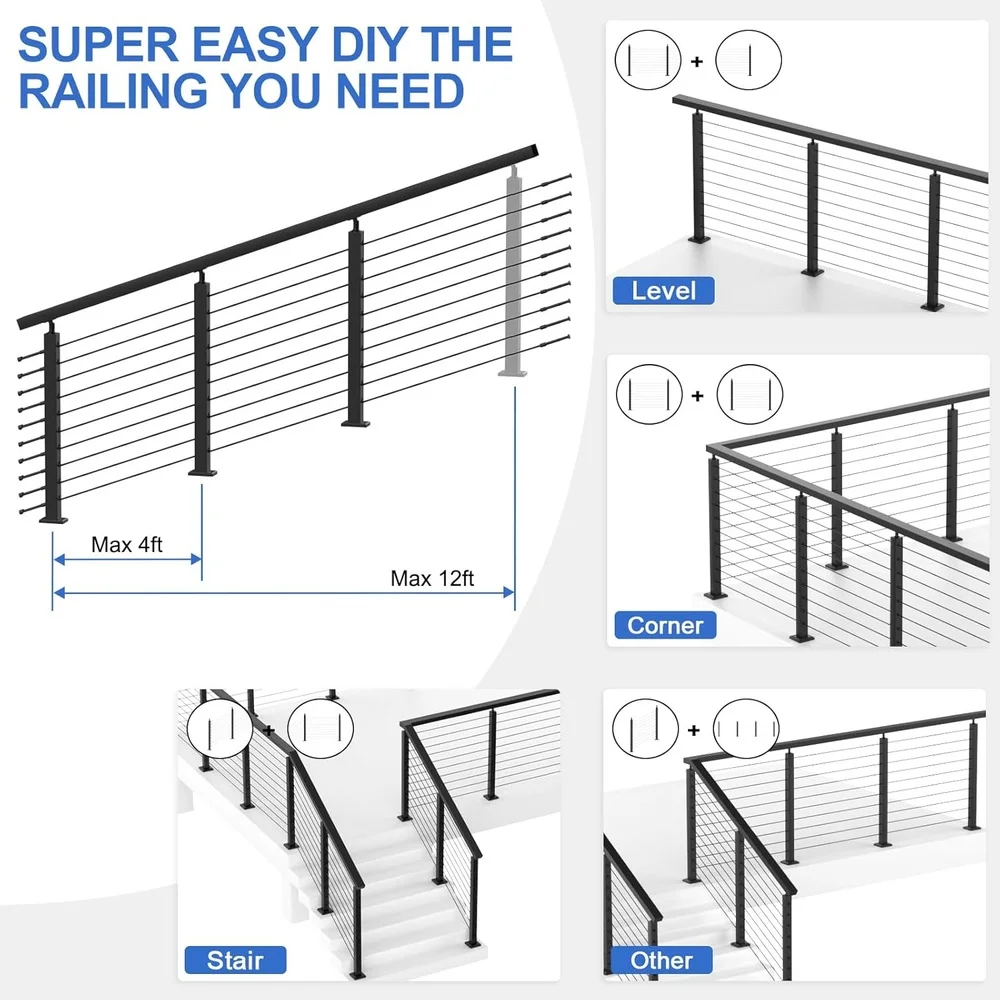 SUPER EASY DIY THE RAILING YOU NEED

Max 4ft

Max 12ft

+

Level

+

Corner

+

Stair

+

Other