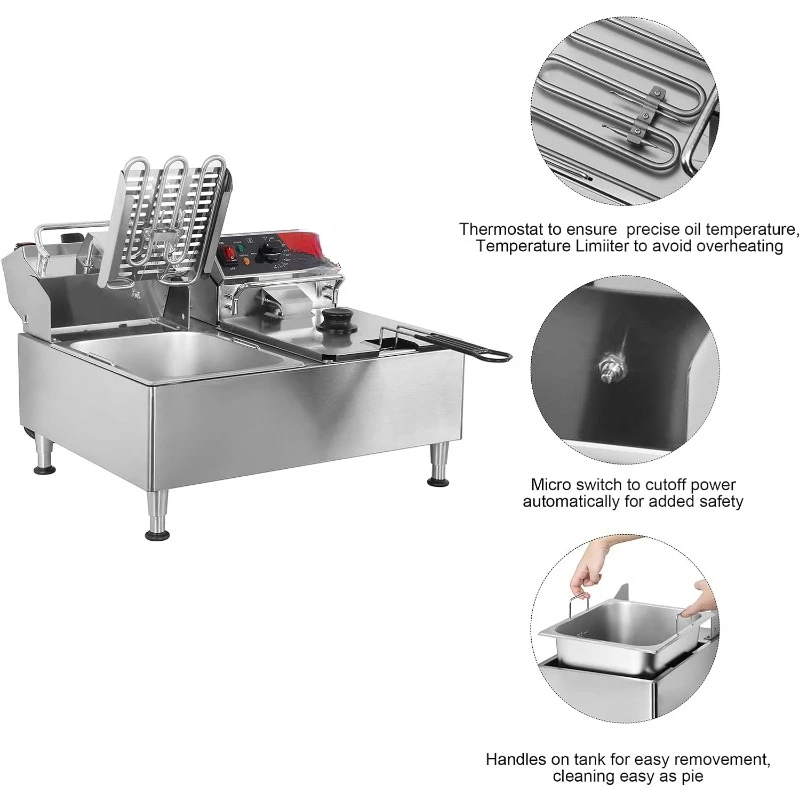 Thermostat to ensure precise oil temperature, Temperature Limiiter to avoid overheating

Micro switch to cutoff power automatically for added safety

Handles on tank for easy removement, cleaning easy as pie