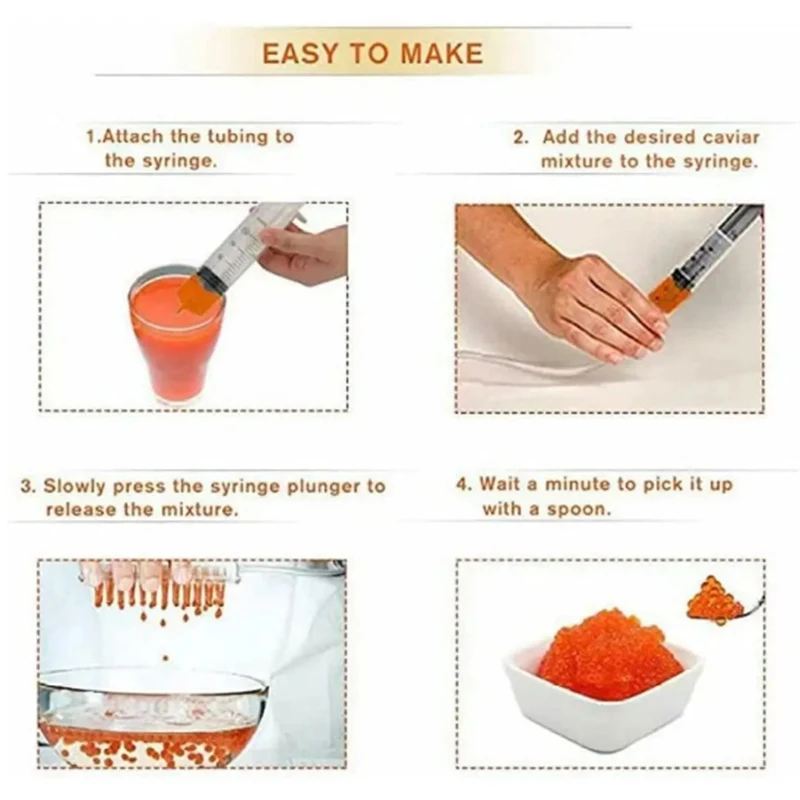 EASY TO MAKE

1.Attach the tubing to the syringe.

2. Add the desired caviar mixture to the syringe.

3. Slowly press the syringe plunger to release the mixture.

4. Wait a minute to pick it up with a spoon.