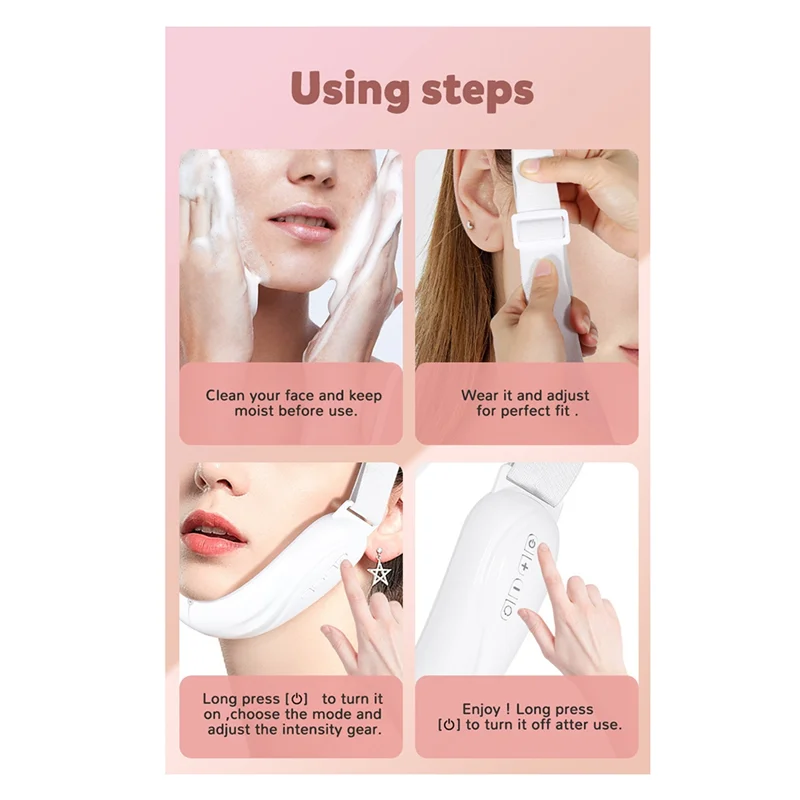 Using steps

Clean your face and keep moist before use.

Wear it and adjust for perfect fit .

Long press [⏻] to turn it on ,choose the mode and adjust the intensity gear.

Enjoy ! Long press [⏻] to turn it off atter use.