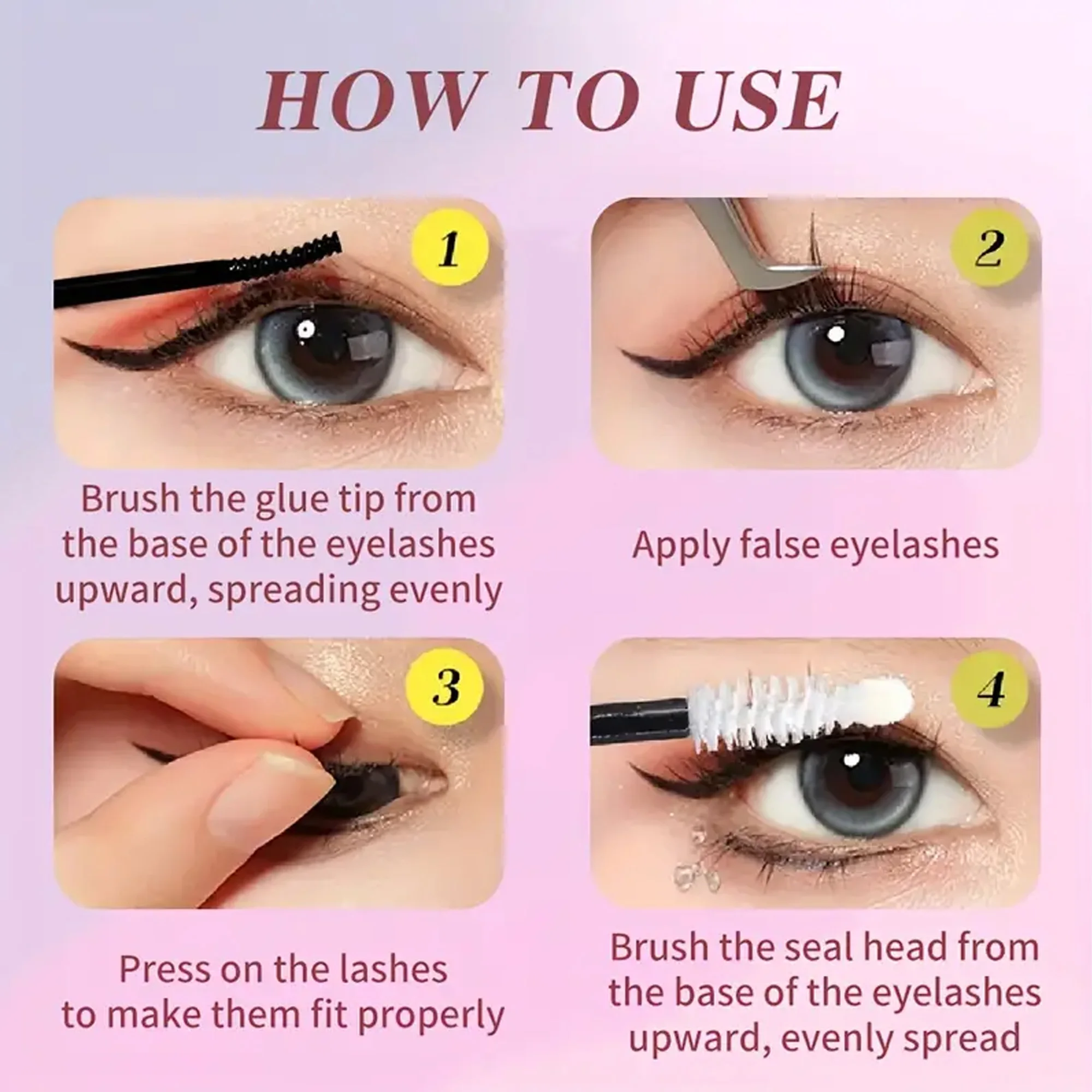 HOW TO USE

1

Brush the glue tip from the base of the eyelashes upward, spreading evenly

2

Apply false eyelashes

3

Press on the lashes to make them fit properly

4

Brush the seal head from the base of the eyelashes upward, evenly spread