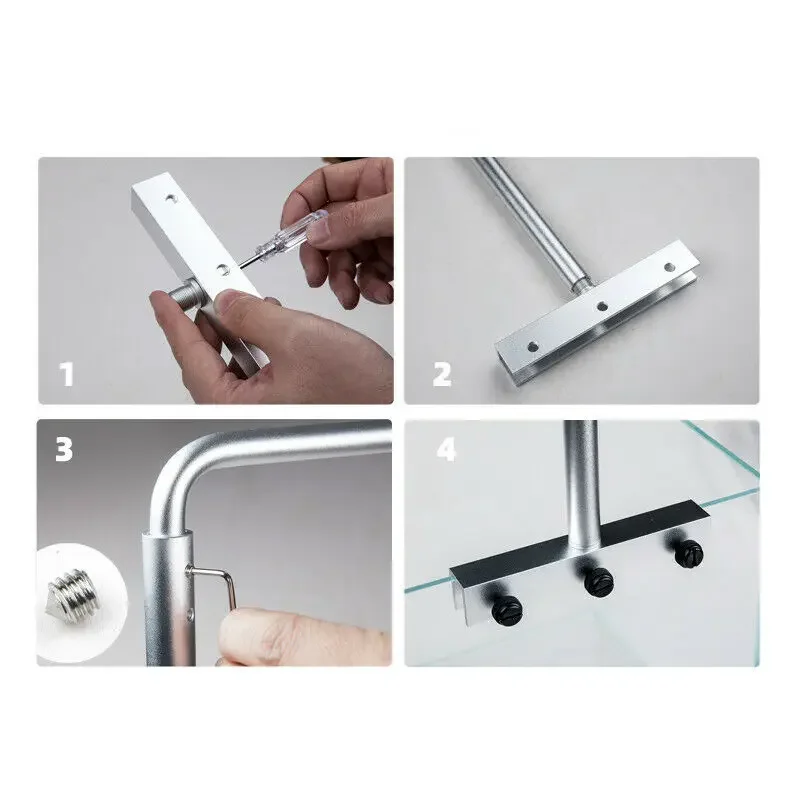 1

2

3

4