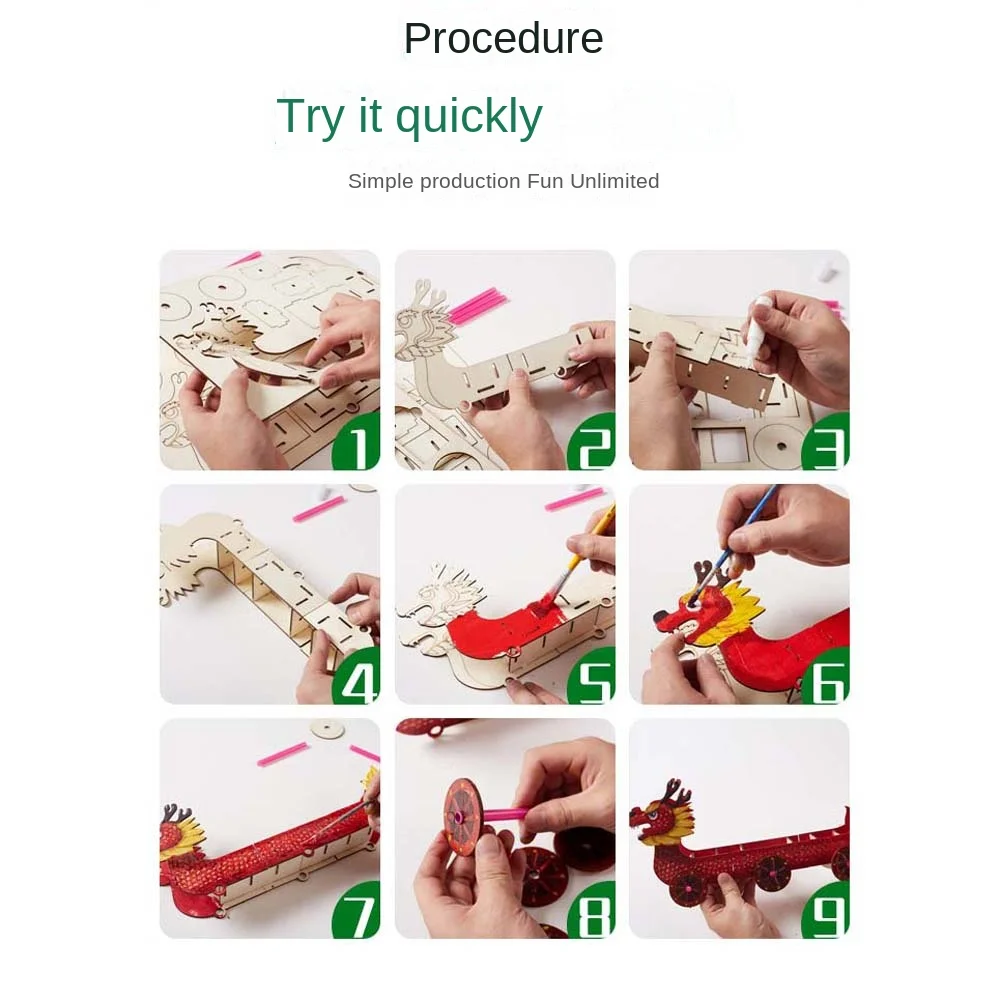 Procedure

Try it quickly

Simple production Fun Unlimited

1

2

3

4

5

6

7

8

9