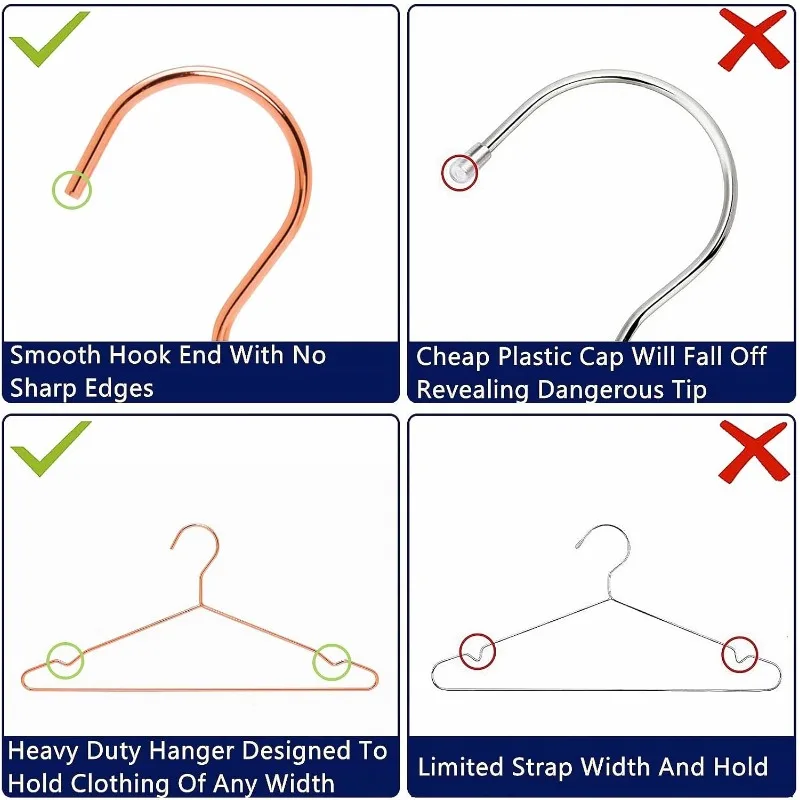 Smooth Hook End With No Sharp Edges

Cheap Plastic Cap Will Fall Off Revealing Dangerous Tip

Heavy Duty Hanger Designed To Hold Clothing Of Any Width

Limited Strap Width And Hold