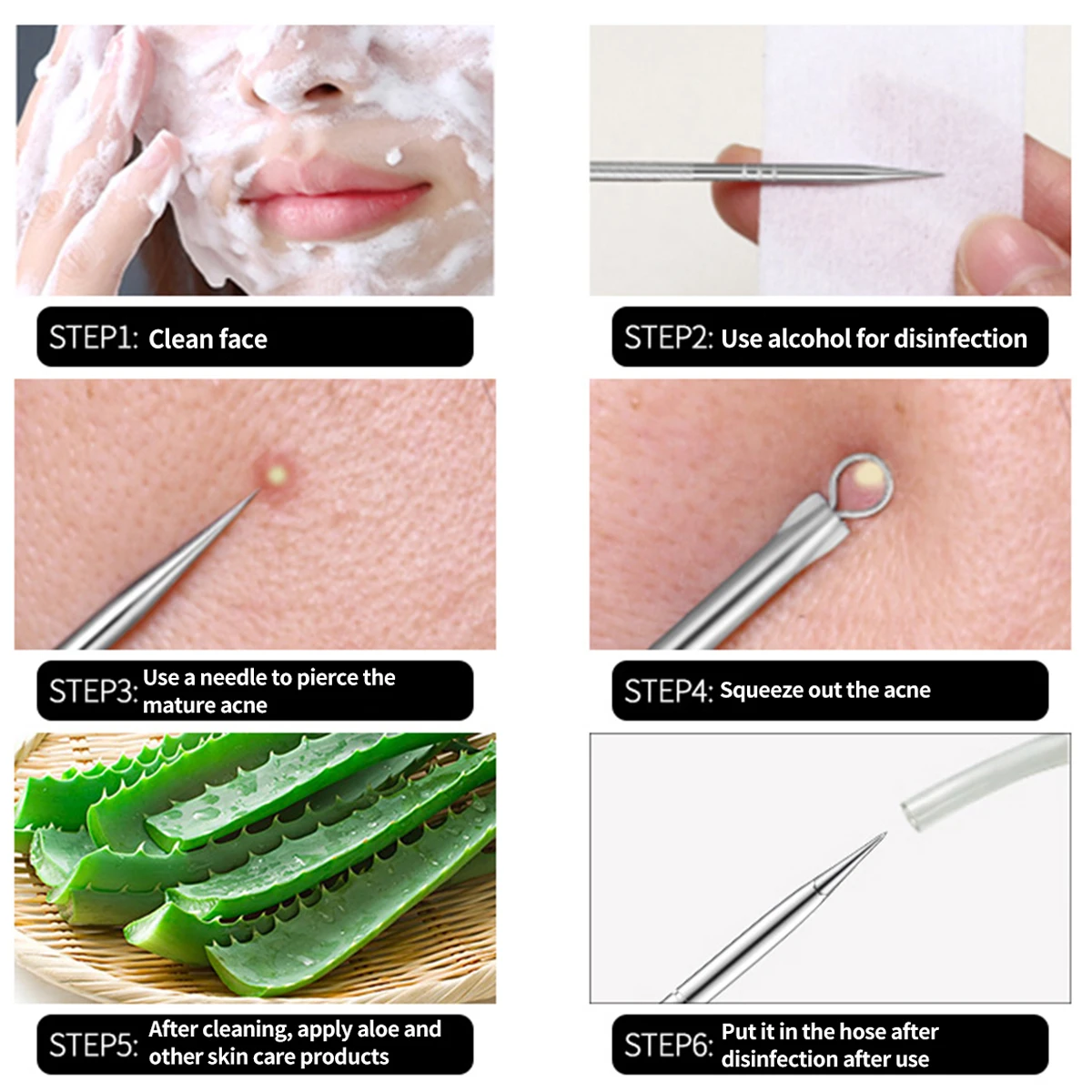 STEP1: Clean face

STEP2: Use alcohol for disinfection

STEP3: Use a needle to pierce the mature acne

STEP4: Squeeze out the acne

STEP5: After cleaning, apply aloe and other skin care products

STEP6: Put it in the hose after disinfection after use