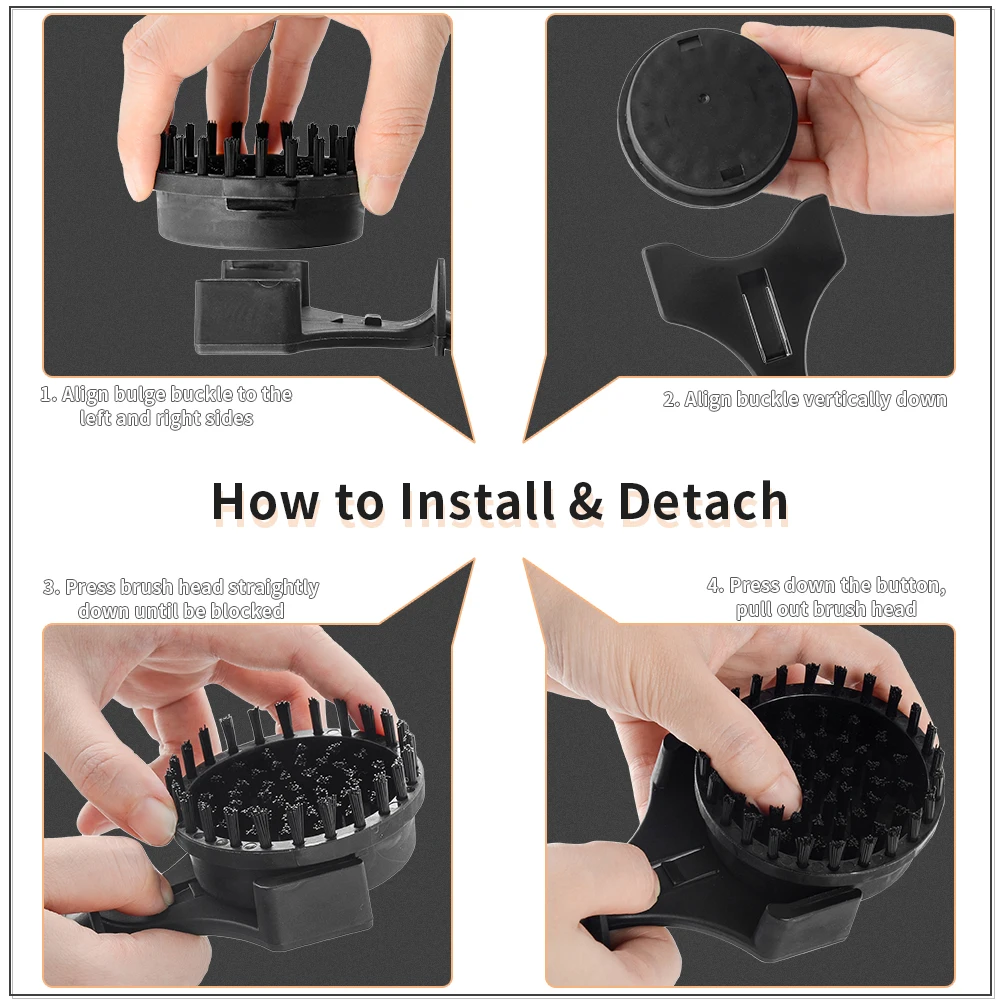 1. Align bulge buckle to the left and right sides

2. Align buckle vertically down

How to Install & Detach

3. Press brush head straightly down until be blocked

4. Press down the button, pull out brush head