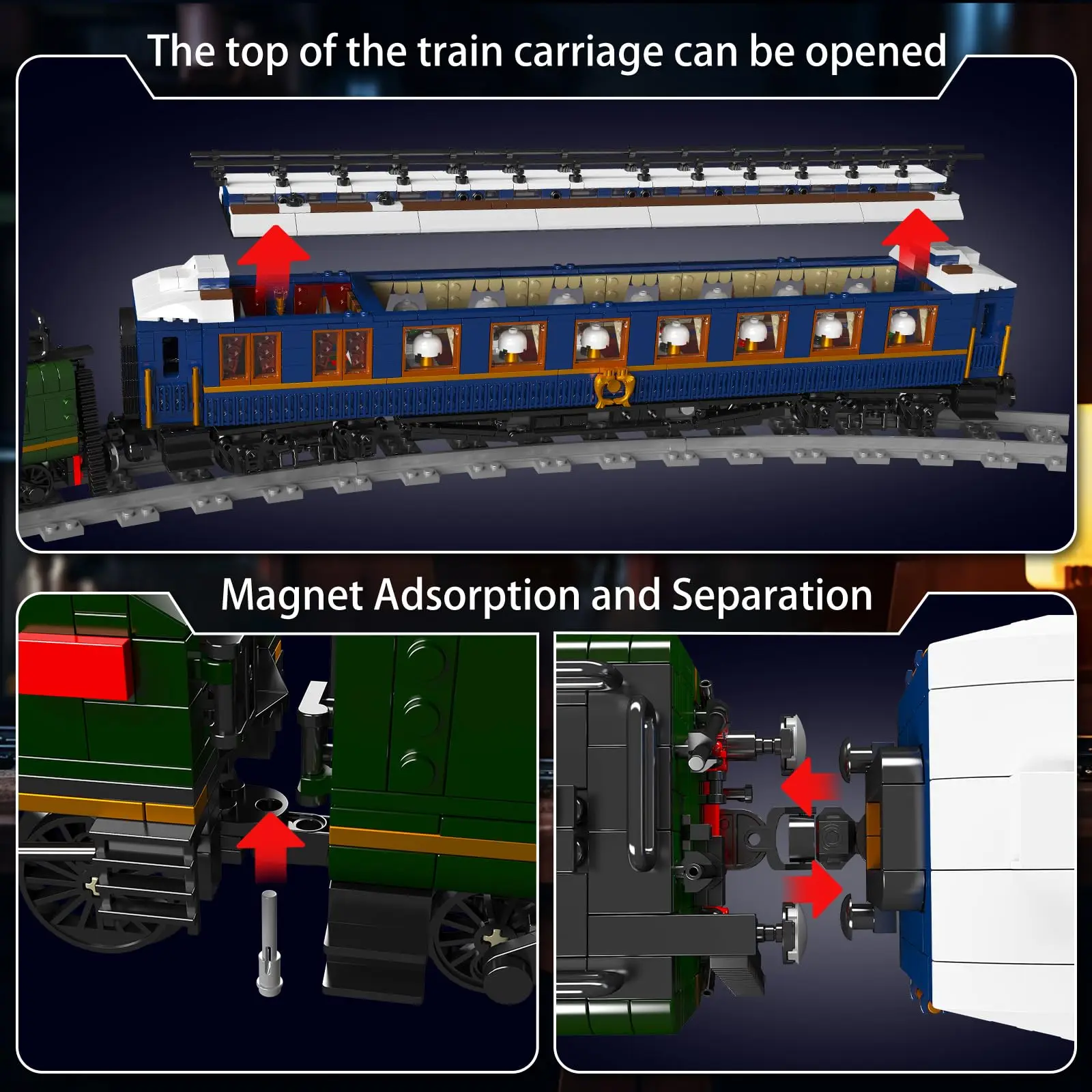 The top of the train carriage can be opened

Magnet Adsorption and Separation