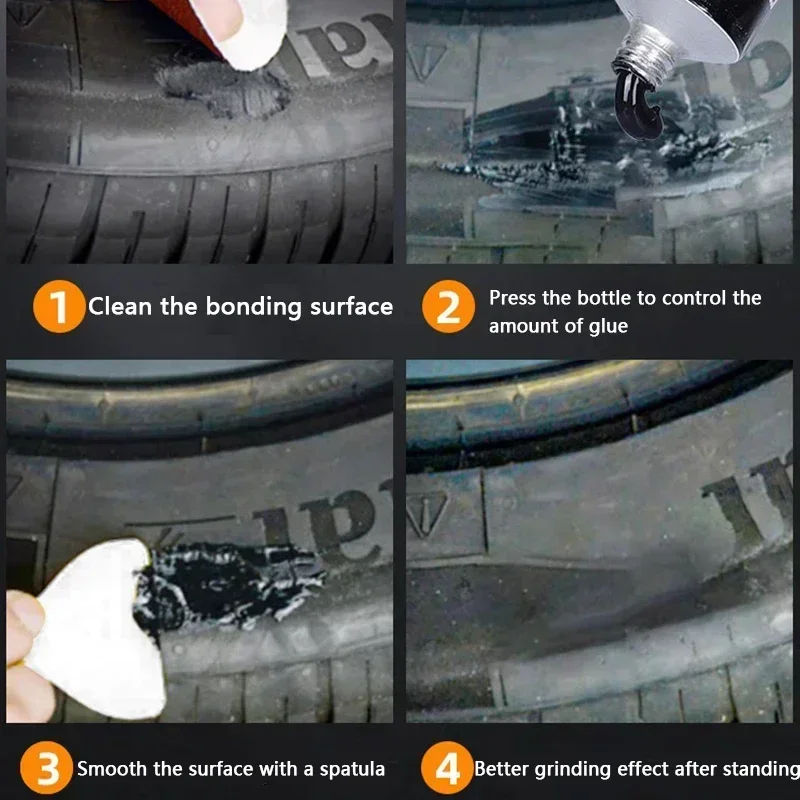 1 Clean the bonding surface

2 Press the bottle to control the amount of glue

3 Smooth the surface with a spatula

4 Better grinding effect after standing