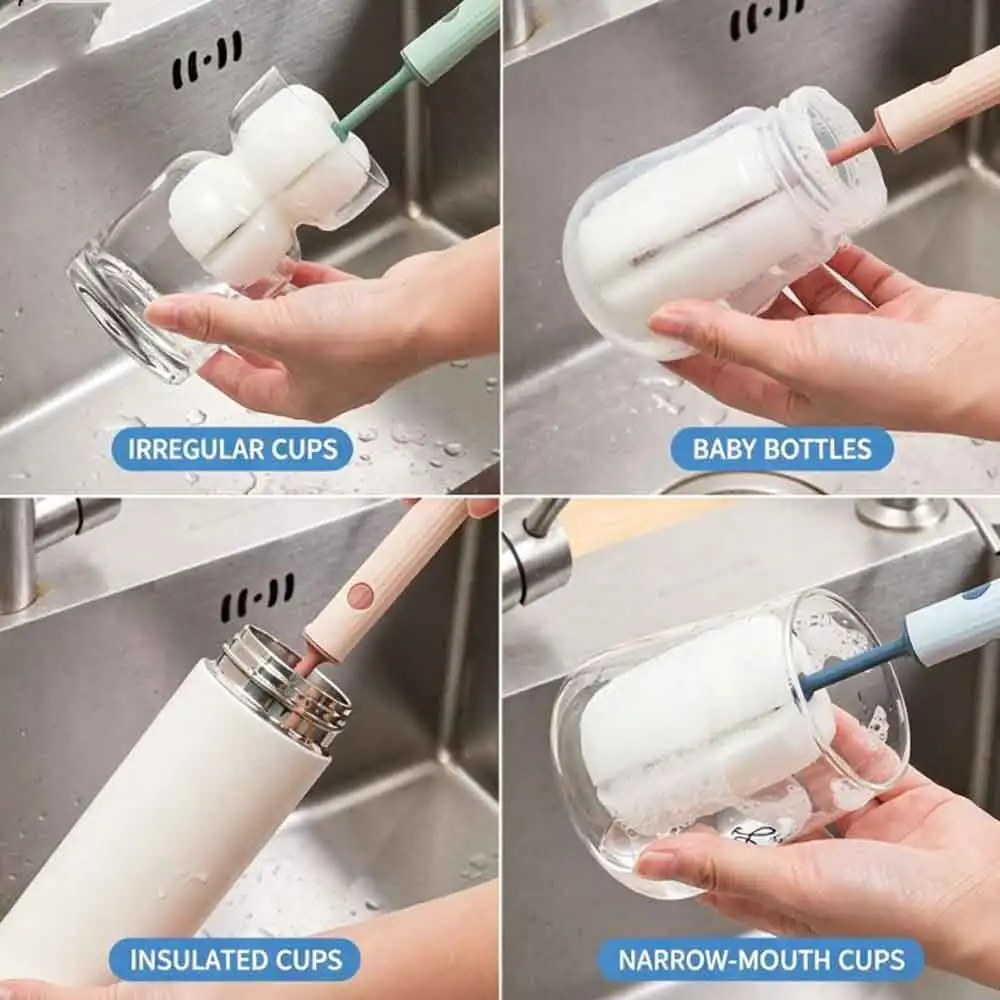 IRREGULAR CUPS

BABY BOTTLES

INSULATED CUPS

NARROW-MOUTH CUPS