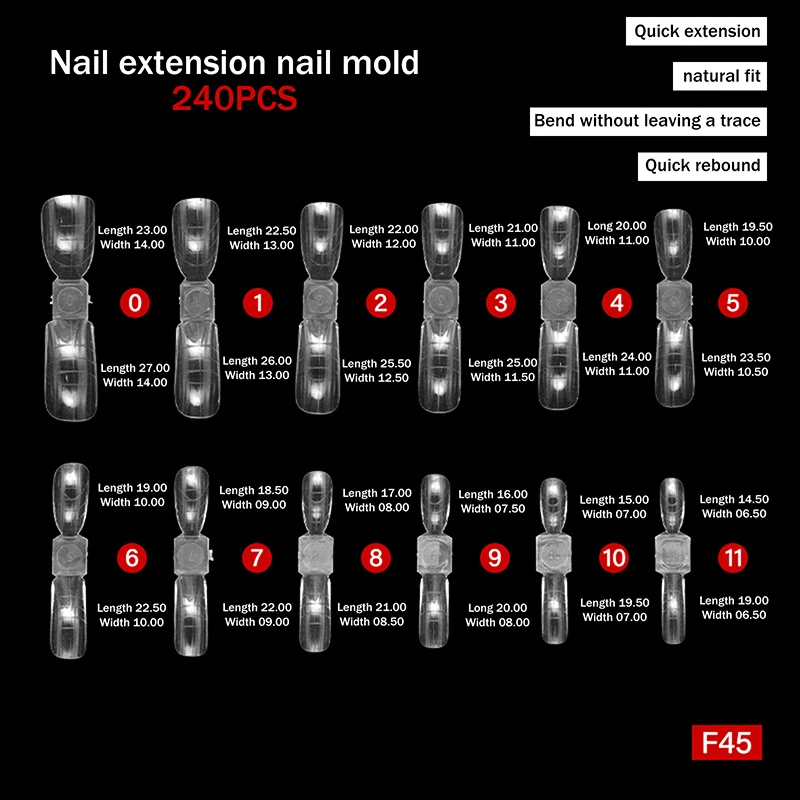 Nail extension nail mold
240PCS

Quick extension

natural fit

Bend without leaving a trace

Quick rebound

Length 23.00
Width 14.00
0
Length 27.00
Width 14.00

Length 22.50
Width 13.00
1
Length 26.00
Width 13.00

Length 22.00
Width 12.00
2
Length 25.50
Width 12.50

Length 21.00
Width 11.00
3
Length 25.00
Width 11.50

Long 20.00
Width 11.00
4
Length 24.00
Width 11.00

Length 19.50
Width 10.00
5
Length 23.50
Width 10.50

Length 19.00
Width 10.00
6
Length 22.50
Width 10.00

Length 18.50
Width 09.00
7
Length 22.00
Width 09.00

Length 17.00
Width 08.00
8
Length 21.00
Width 08.50

Length 16.00
Width 07.50
9
Long 20.00
Width 08.00

Length 15.00
Width 07.00
10
Length 19.50
Width 07.00

Length 14.50
Width 06.50
11
Length 19.00
Width 06.50

F45