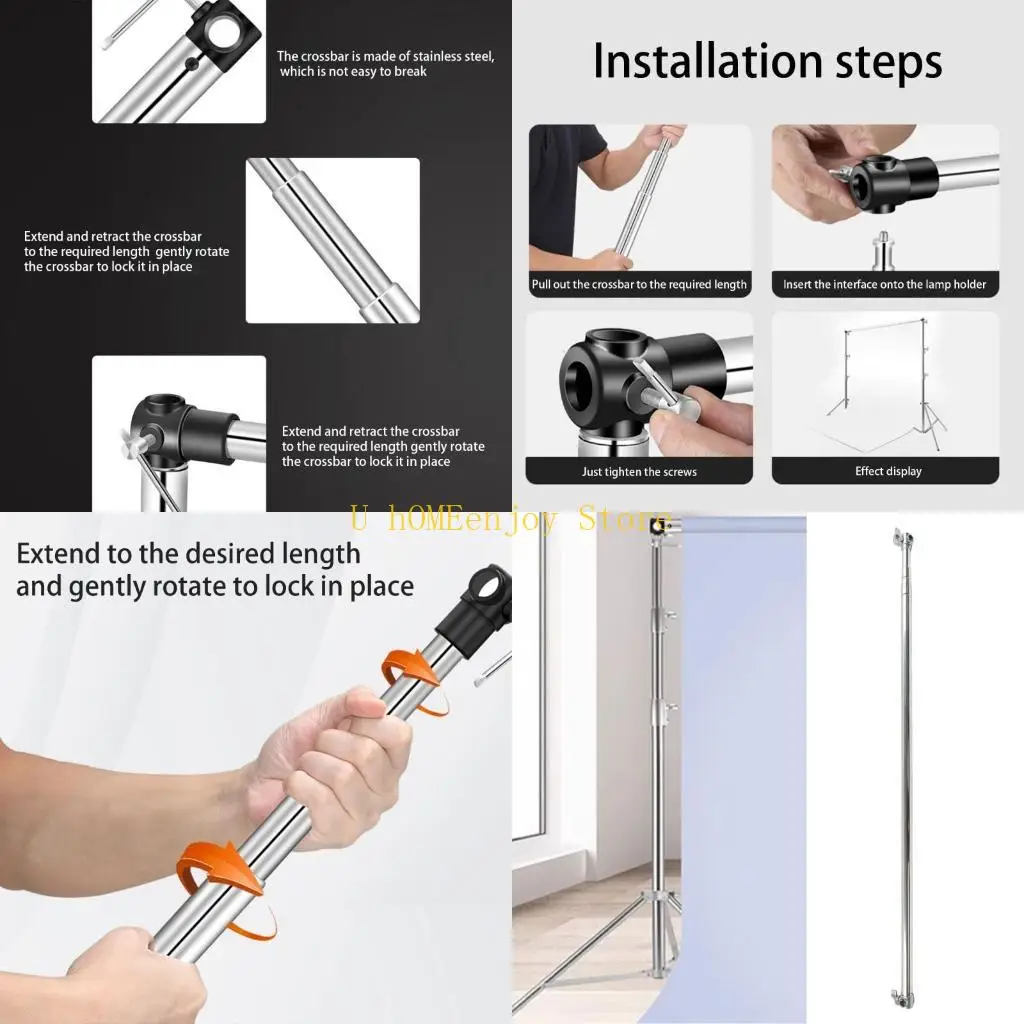 The crossbar is made of stainless steel, which is not easy to break

Extend and retract the crossbar to the required length gently rotate the crossbar to lock it in place

Extend and retract the crossbar to the required length gently rotate the crossbar to lock it in place

Installation steps

Pull out the crossbar to the required length

Insert the interface onto the lamp holder

Just tighten the screws

Effect display

Extend to the desired length and gently rotate to lock in place

U hOMEenjoy Store