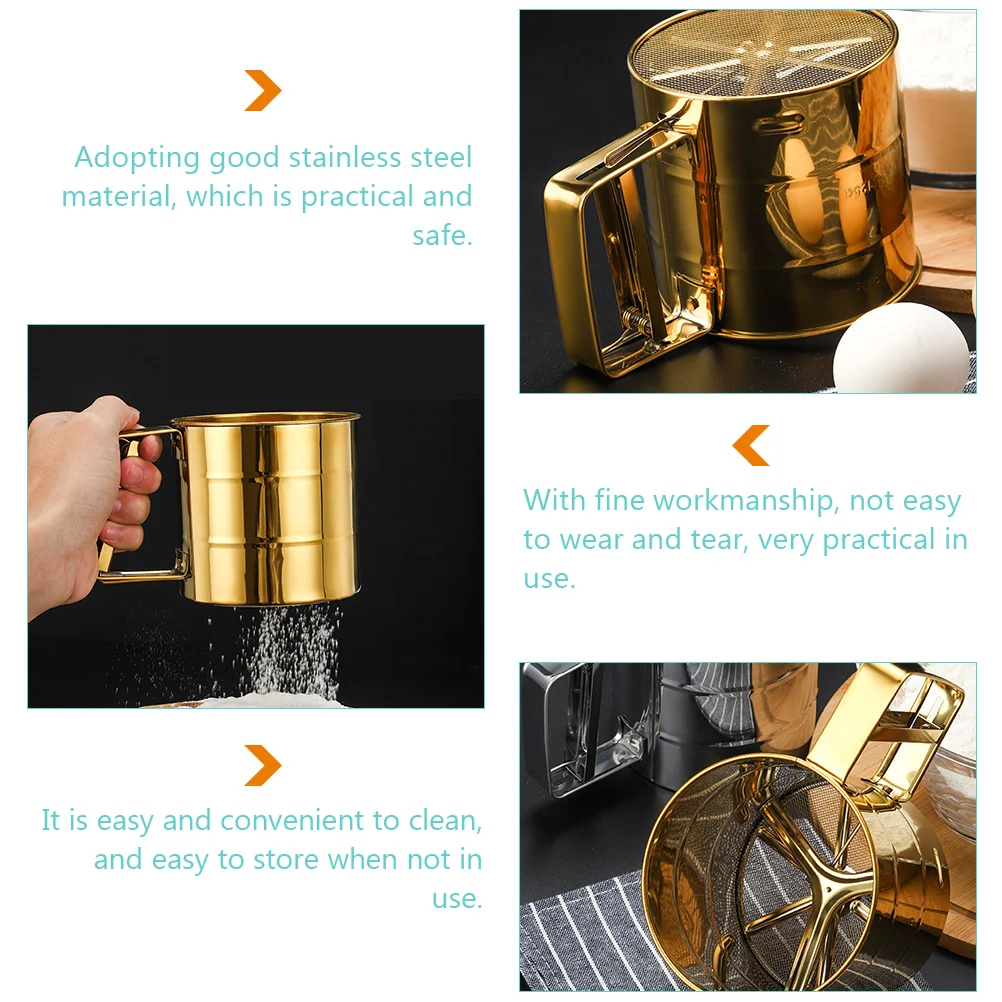 Adopting good stainless steel material, which is practical and safe.

With fine workmanship, not easy to wear and tear, very practical in use.

It is easy and convenient to clean, and easy to store when not in use.