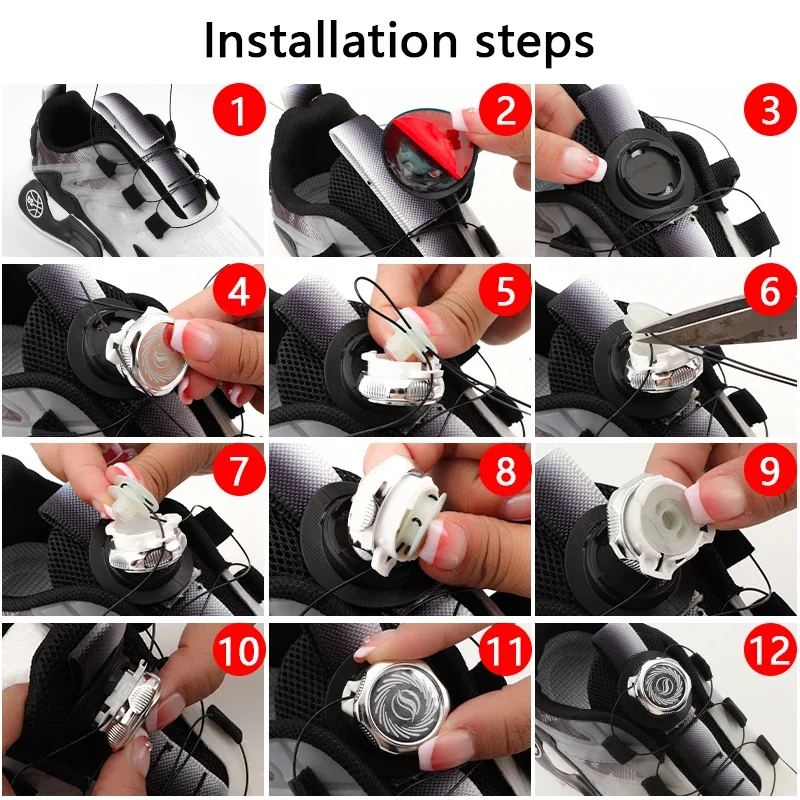 Installation steps

1

2

3

4

5

6

7

8

9

10

11

12