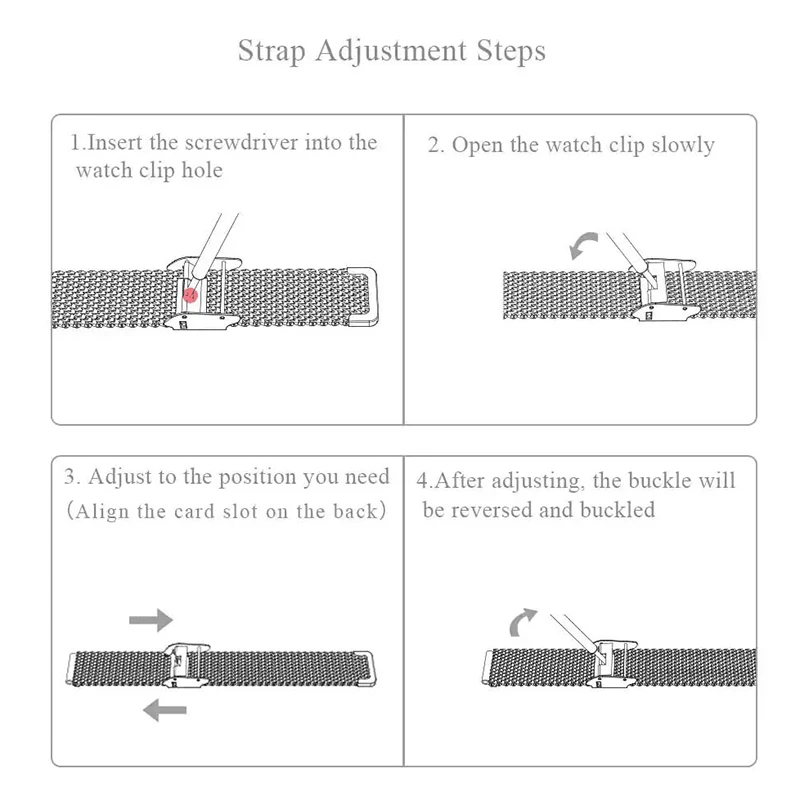 Strap Adjustment Steps

1.Insert the screwdriver into the watch clip hole

2. Open the watch clip slowly

3. Adjust to the position you need (Align the card slot on the back)

4.After adjusting, the buckle will be reversed and buckled