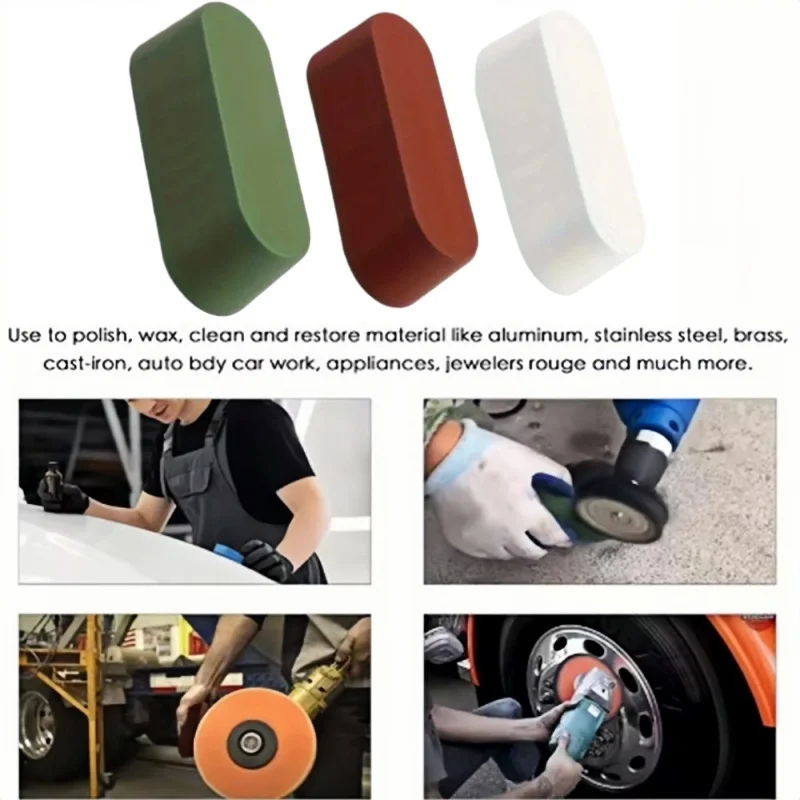 Use to polish, wax, clean and restore material like aluminum, stainless steel, brass, cast-iron, auto bdy car work, appliances, jewelers rouge and much more.