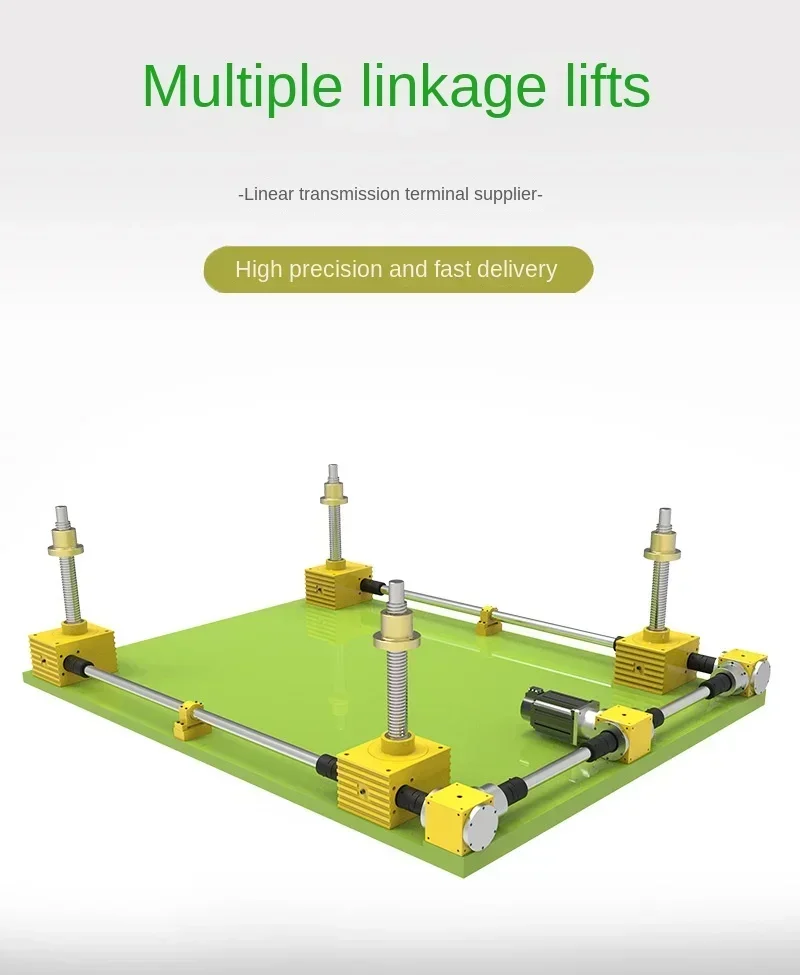 Multiple linkage lifts

-Linear transmission terminal supplier-

High precision and fast delivery