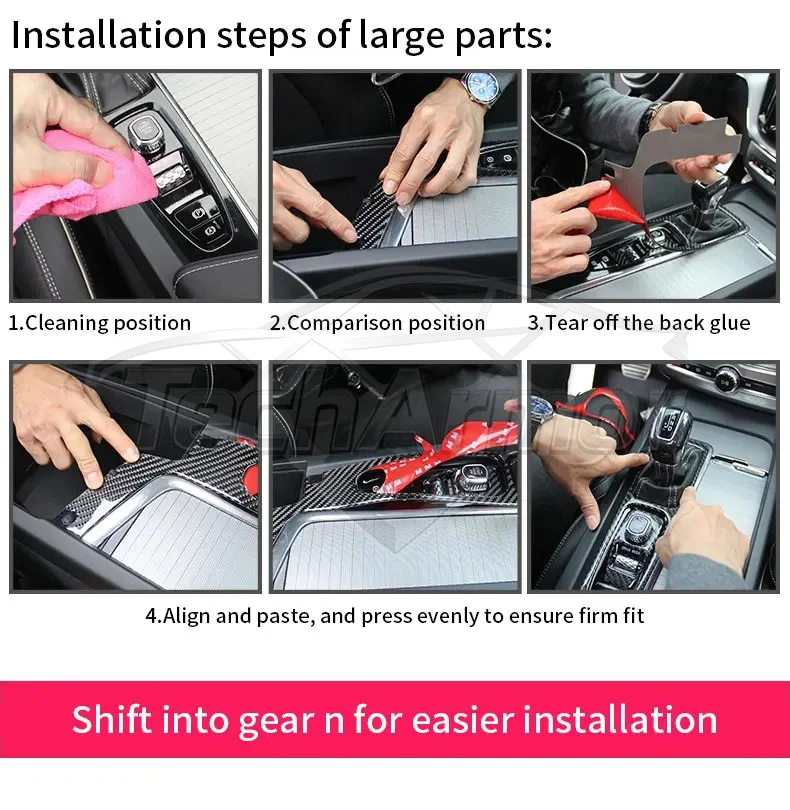 Installation steps of large parts:

1.Cleaning position

2.Comparison position

3.Tear off the back glue

TechArmor

4.Align and paste, and press evenly to ensure firm fit

Shift into gear n for easier installation