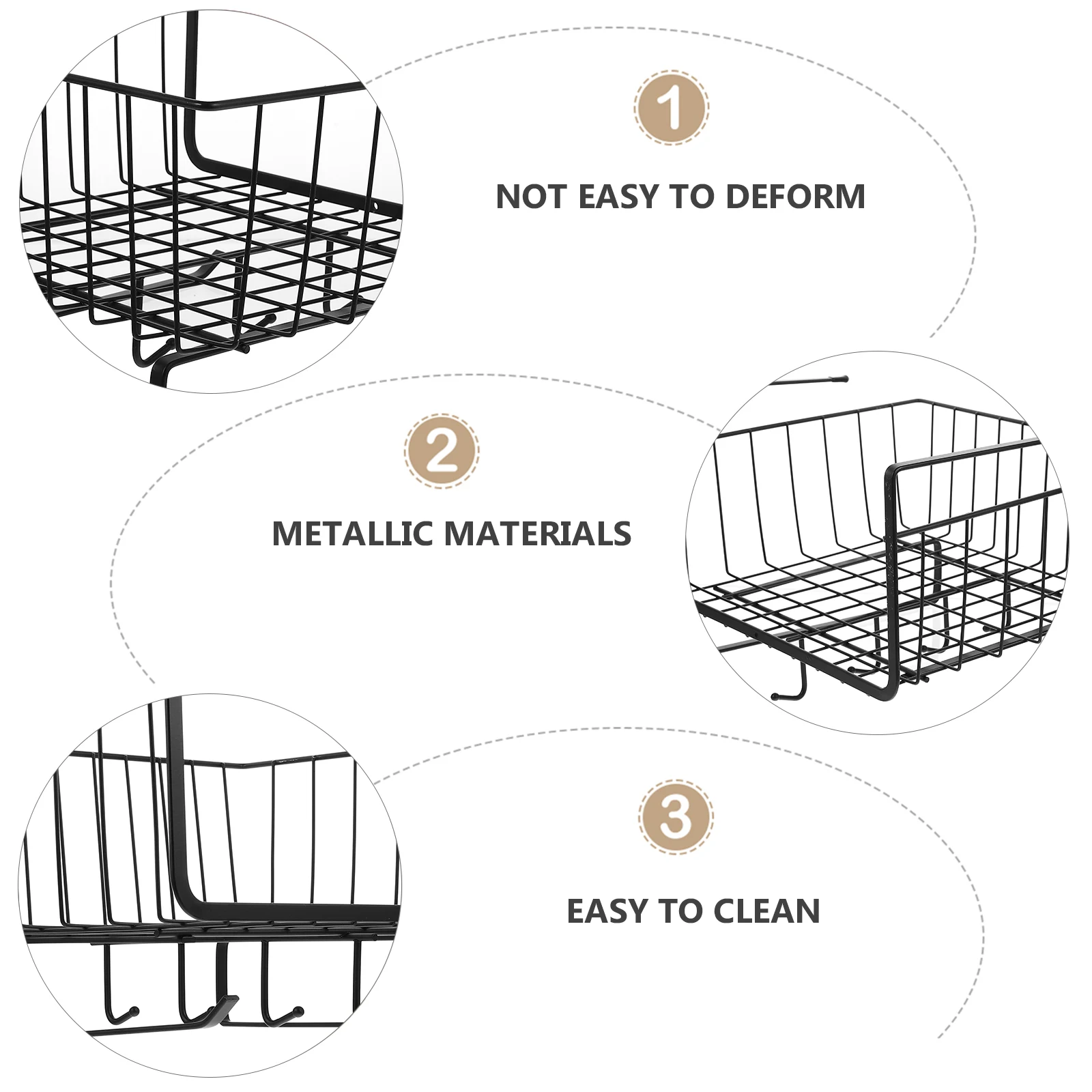 1

NOT EASY TO DEFORM

2

METALLIC MATERIALS

3

EASY TO CLEAN