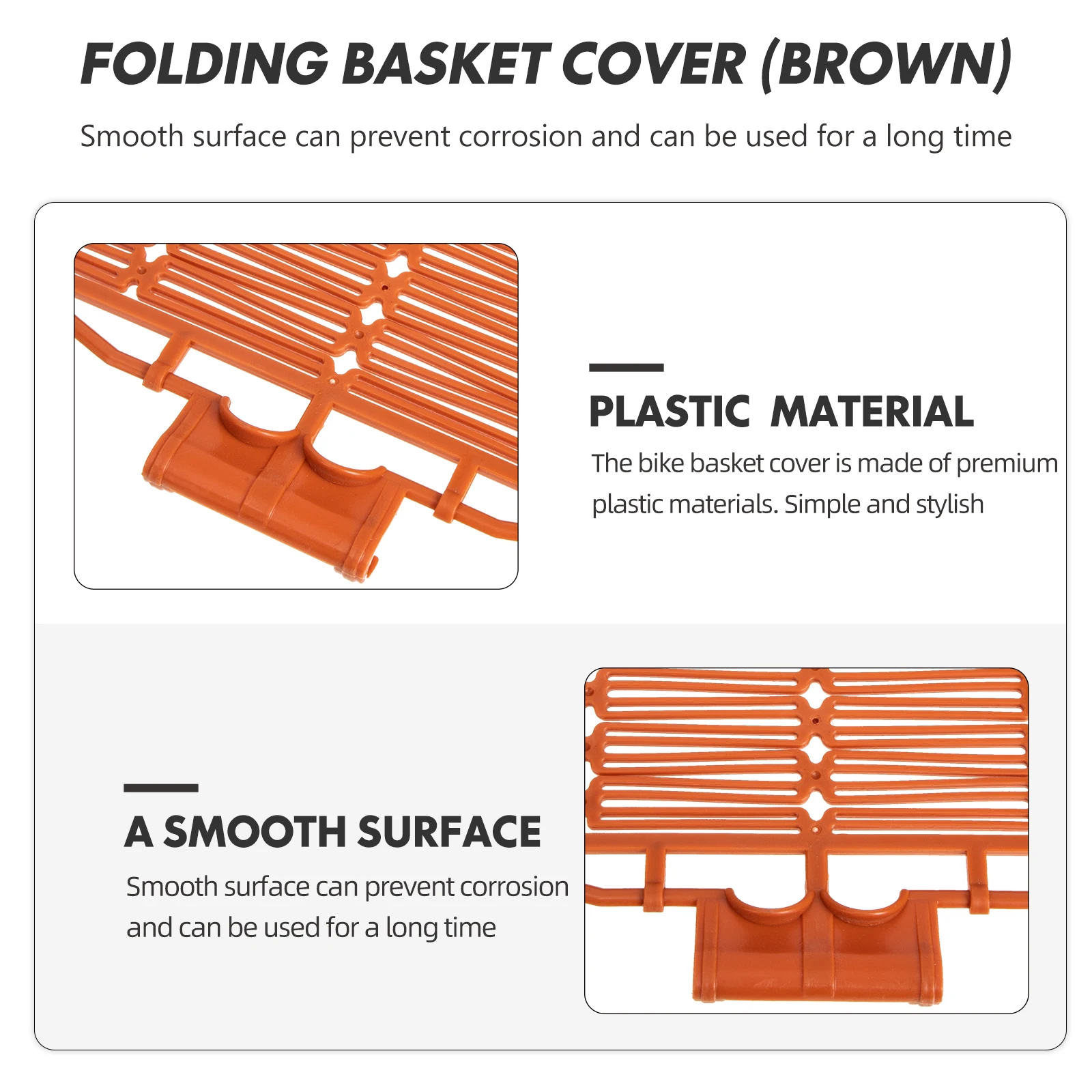 FOLDING BASKET COVER (BROWN)

Smooth surface can prevent corrosion and can be used for a long time

PLASTIC MATERIAL

The bike basket cover is made of premium plastic materials. Simple and stylish

A SMOOTH SURFACE

Smooth surface can prevent corrosion and can be used for a long time