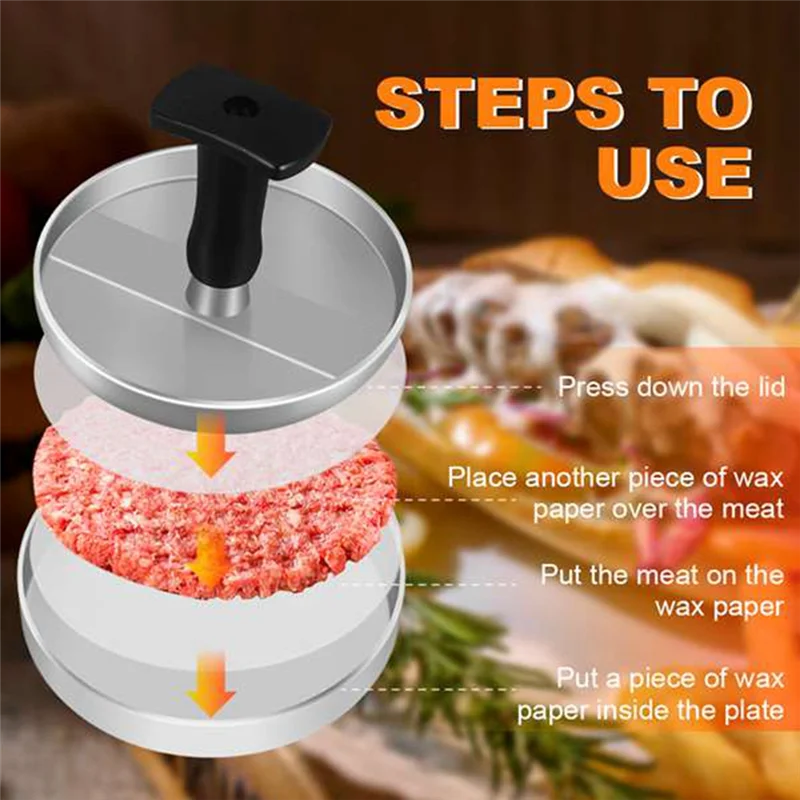 STEPS TO USE

Press down the lid

Place another piece of wax paper over the meat

Put the meat on the wax paper

Put a piece of wax paper inside the plate