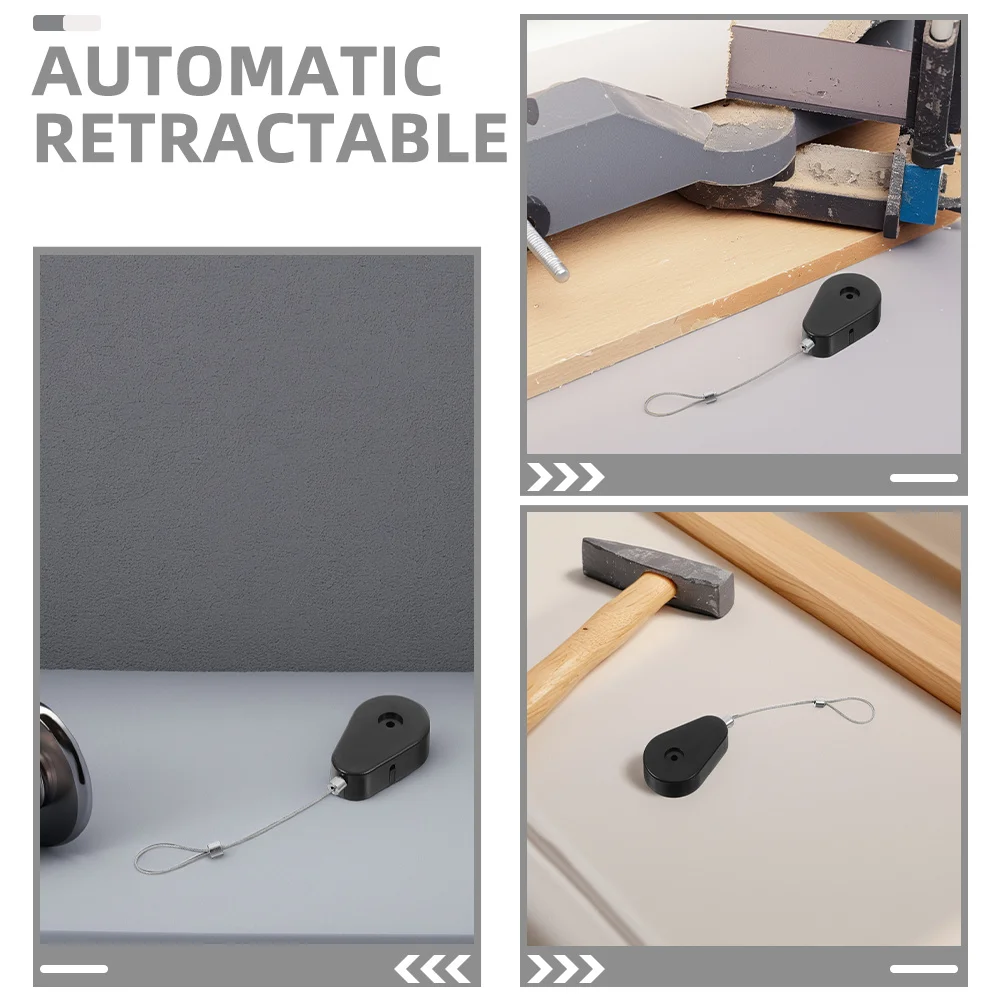 AUTOMATIC
RETRACTABLE