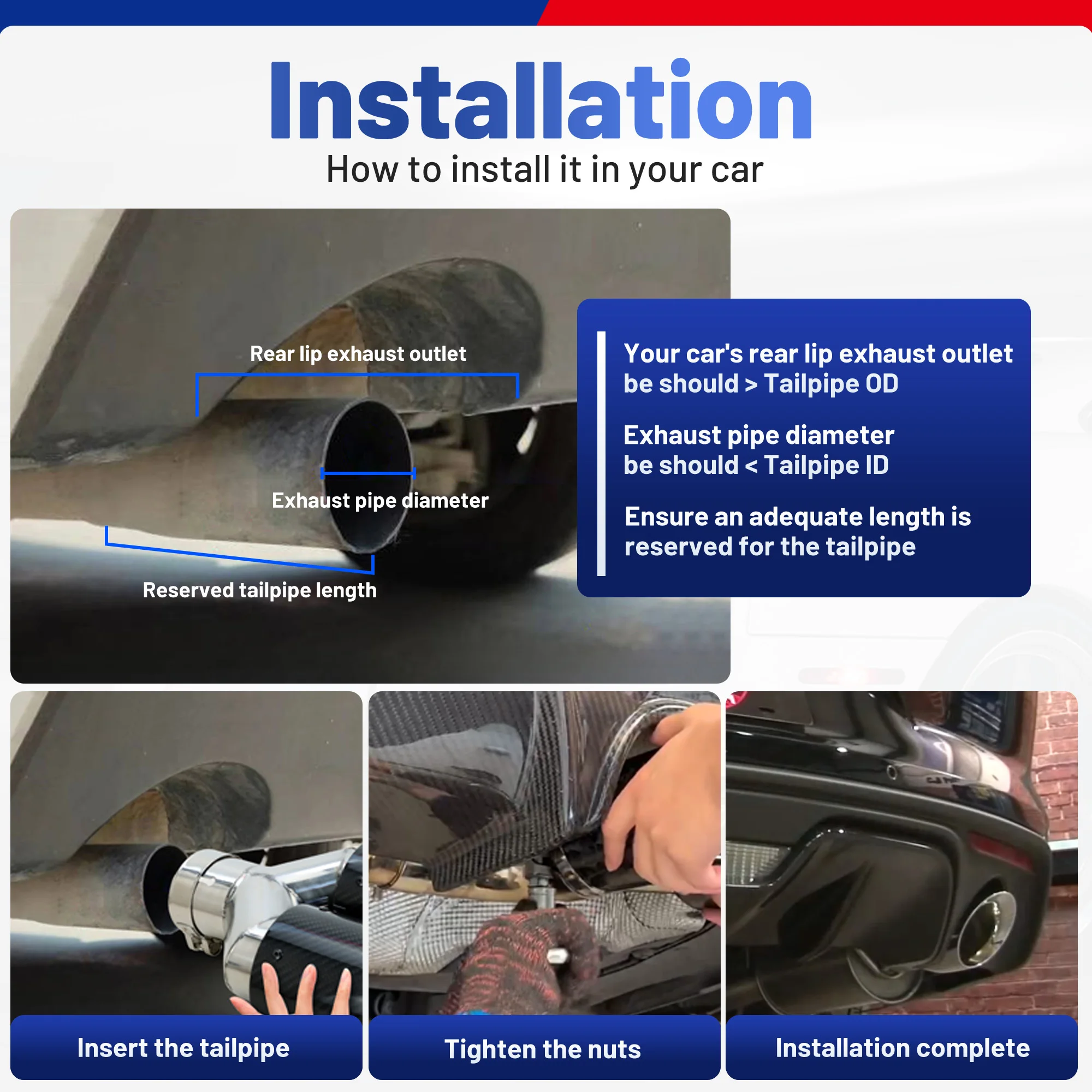 Installation
How to install it in your car

Rear lip exhaust outlet

Exhaust pipe diameter

Reserved tailpipe length

Your car's rear lip exhaust outlet be should > Tailpipe OD

Exhaust pipe diameter be should < Tailpipe ID

Ensure an adequate length is reserved for the tailpipe

Insert the tailpipe

Tighten the nuts

Installation complete