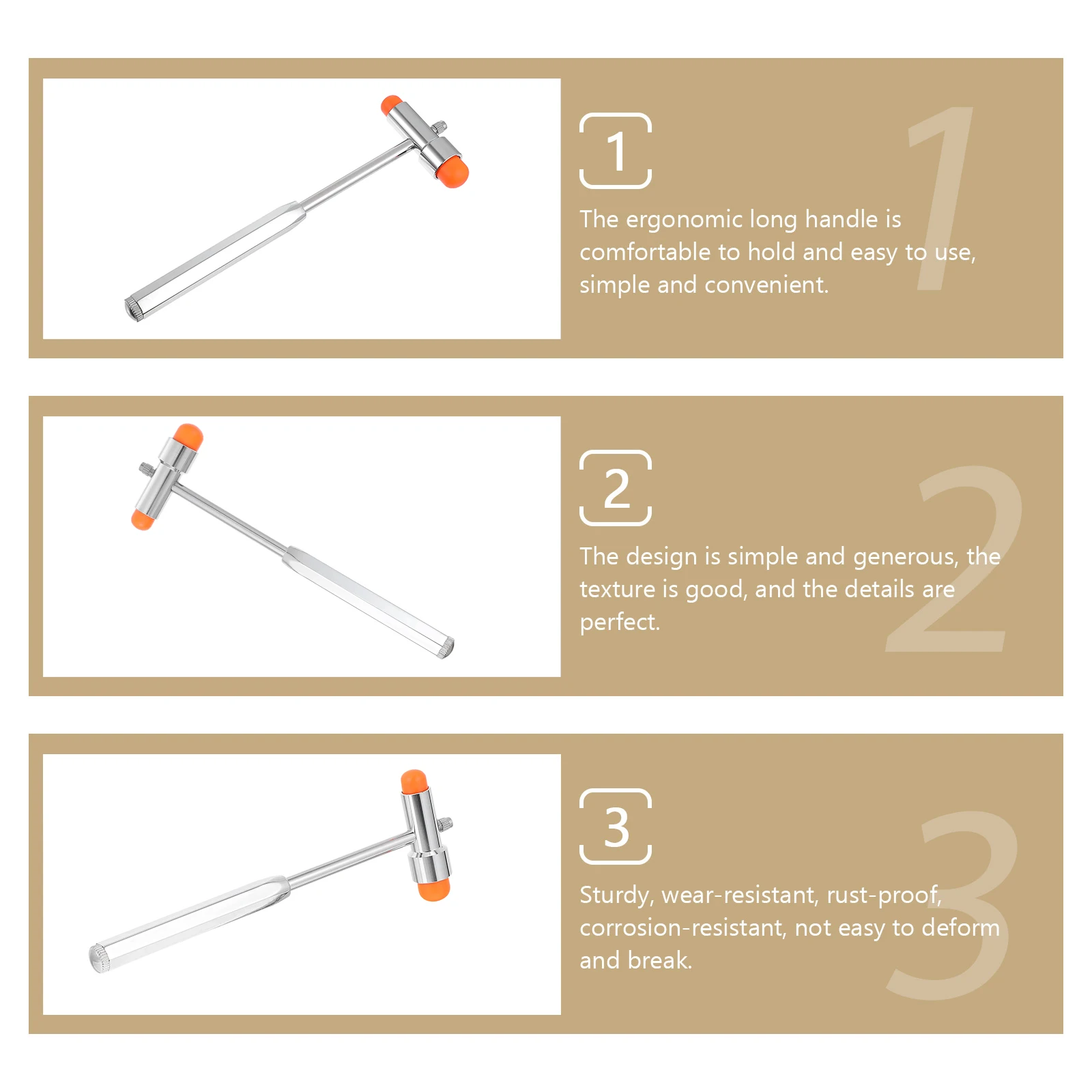 1

1

The ergonomic long handle is comfortable to hold and easy to use, simple and convenient.

2

2

The design is simple and generous, the texture is good, and the details are perfect.

3

3

Sturdy, wear-resistant, rust-proof, corrosion-resistant, not easy to deform and break.